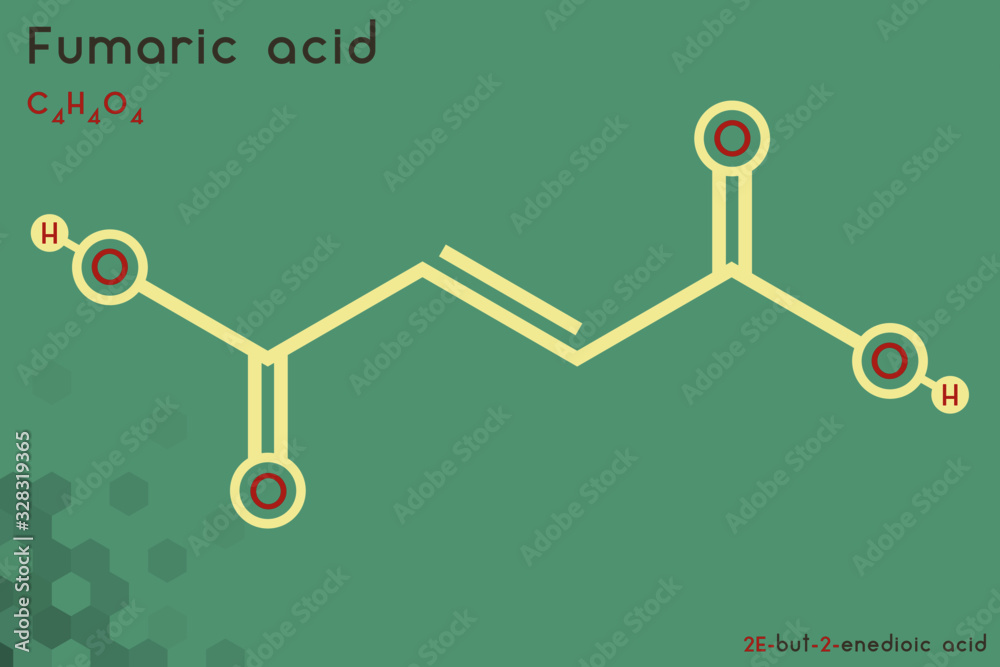 Fumaric acid

$C_4H_4O_4$

H O O O O H

Adobe Stock | #328319365

2E-but-2-enedioic acid