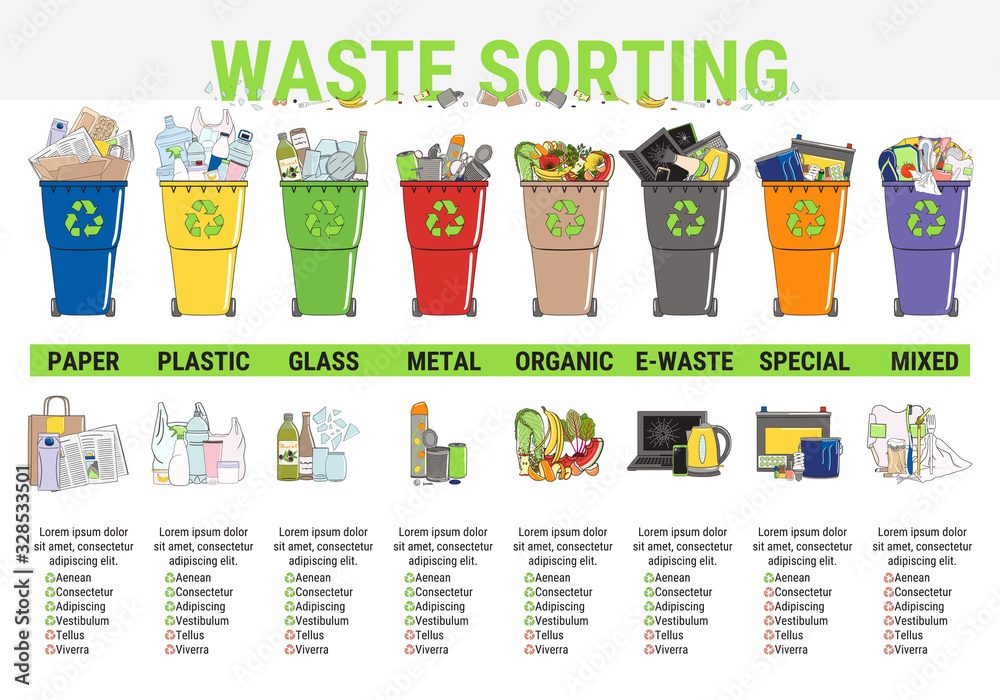 WASTE SORTING

PAPER PLASTIC GLASS METAL ORGANIC E-WASTE SPECIAL MIXED

Lorem ipsum dolor sit amet, consectetur adipiscing elit.
Aenean
Consectetur
Adipiscing
Vestibulum
Tellus
Viverra

Lorem ipsum dolor sit amet, consectetur adipiscing elit.
Aenean
Consectetur
Adipiscing
Vestibulum
Tellus
Viverra

Lorem ipsum dolor sit amet, consectetur adipiscing elit.
Aenean
Consectetur
Adipiscing
Vestibulum
Tellus
Viverra

Lorem ipsum dolor sit amet, consectetur adipiscing elit.
Aenean
Consectetur
Adipiscing
Vestibulum
Tellus
Viverra

Lorem ipsum dolor sit amet, consectetur adipiscing elit.
Aenean
Consectetur
Adipiscing
Vestibulum
Tellus
Viverra

Lorem ipsum dolor sit amet, consectetur adipiscing elit.
Aenean
Consectetur
Adipiscing
Vestibulum
Tellus
Viverra

Lorem ipsum dolor sit amet, consectetur adipiscing elit.
Aenean
Consectetur
Adipiscing
Vestibulum
Tellus
Viverra

Lorem ipsum dolor sit amet, consectetur adipiscing elit.
Aenean
Consectetur
Adipiscing
Vestibulum
Tellus
Viverra

Adobe Stock | #328533501