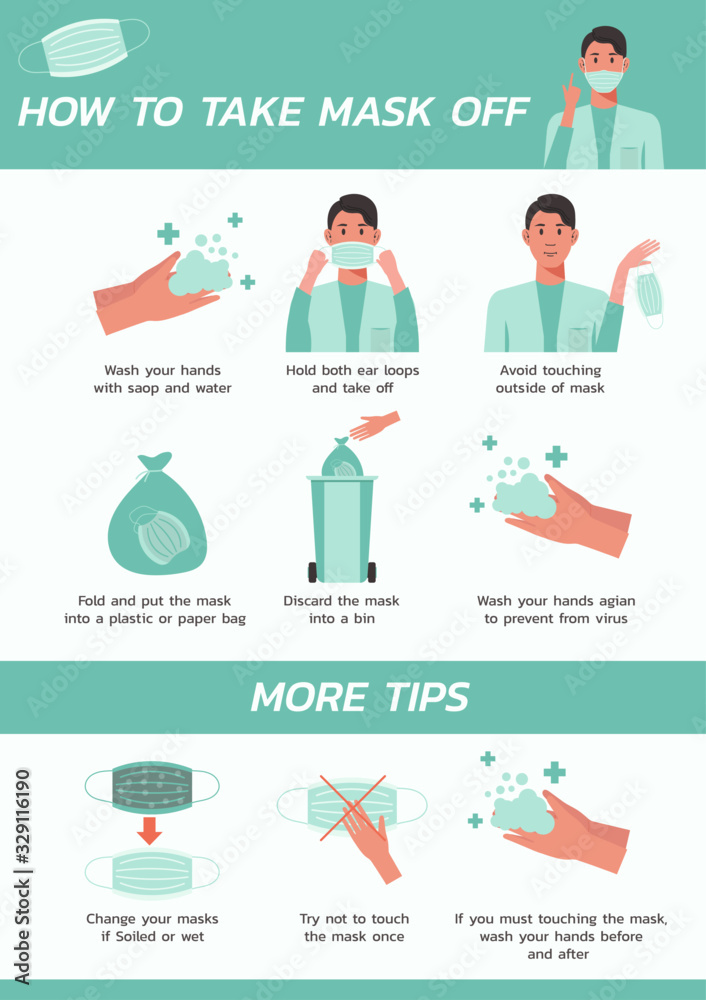 HOW TO TAKE MASK OFF

Wash your hands with saop and water

Hold both ear loops and take off

Avoid touching outside of mask

Fold and put the mask into a plastic or paper bag

Discard the mask into a bin

Wash your hands agian to prevent from virus

MORE TIPS

Change your masks if Soiled or wet

Try not to touch the mask once

If you must touching the mask, wash your hands before and after

Adobe Stock | #329116190