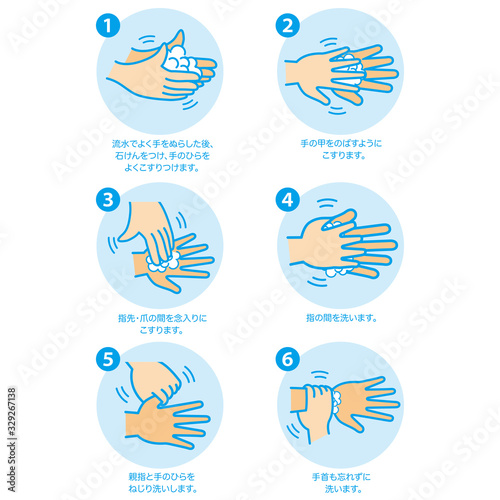 1

流水でよく手をぬらした後、石けんをつけ、手のひらをよくこすりつけます。

2

手の甲をのばすようにこすります。

3

指先・爪の間を念入りにこすります。

4

指の間を洗います。

5

親指と手のひらをねじり洗いします。

6

手首も忘れずに洗います。

Adobe Stock

Adobe Stock | #329267138