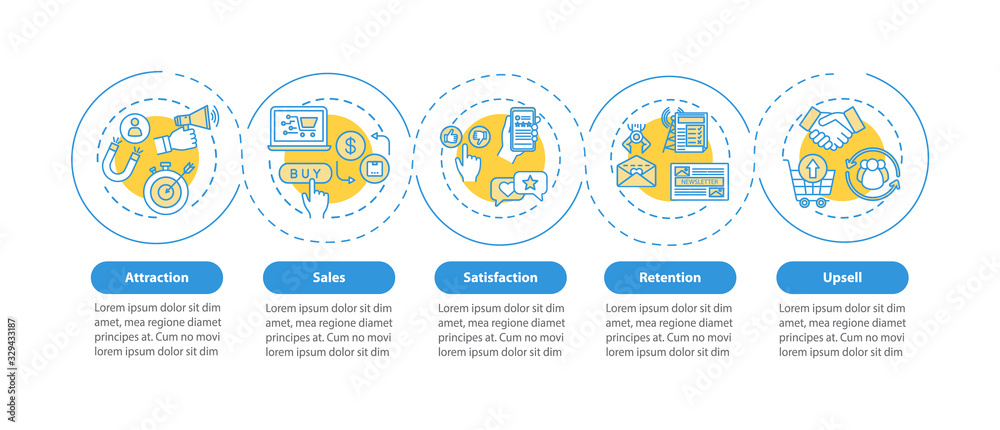 BUY

NEWSLETTER

Attraction

Lorem ipsum dolor sit dim amet, mea regione diamet principes at. Cum no movi lorem ipsum dolor sit dim

Sales

Lorem ipsum dolor sit dim amet, mea regione diamet principes at. Cum no movi lorem ipsum dolor sit dim

Satisfaction

Lorem ipsum dolor sit dim amet, mea regione diamet principes at. Cum no movi lorem ipsum dolor sit dim

Retention

Lorem ipsum dolor sit dim amet, mea regione diamet principes at. Cum no movi lorem ipsum dolor sit dim

Upsell

Lorem ipsum dolor sit dim amet, mea regione diamet principes at. Cum no movi lorem ipsum dolor sit dim

329433187