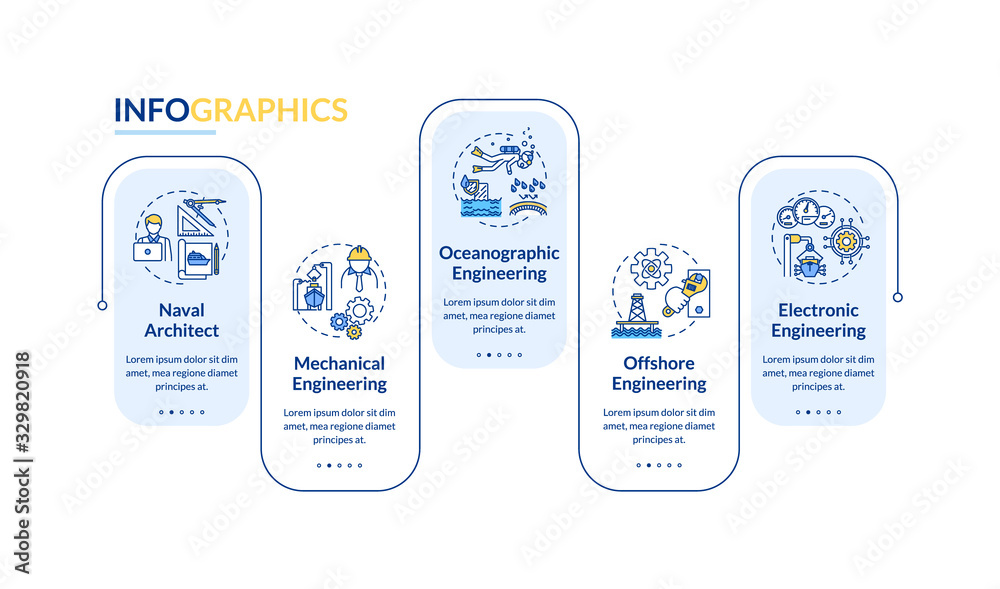 INFOGRAPHICS

Naval Architect

Lorem ipsum dolor sit dim amet, mea regione diamet principes at.

Mechanical Engineering

Lorem ipsum dolor sit dim amet, mea regione diamet principes at.

Oceanographic Engineering

Lorem ipsum dolor sit dim amet, mea regione diamet principes at.

Offshore Engineering

Lorem ipsum dolor sit dim amet, mea regione diamet principes at.

Electronic Engineering

Lorem ipsum dolor sit dim amet, mea regione diamet principes at.

Adobe Stock | #329820918