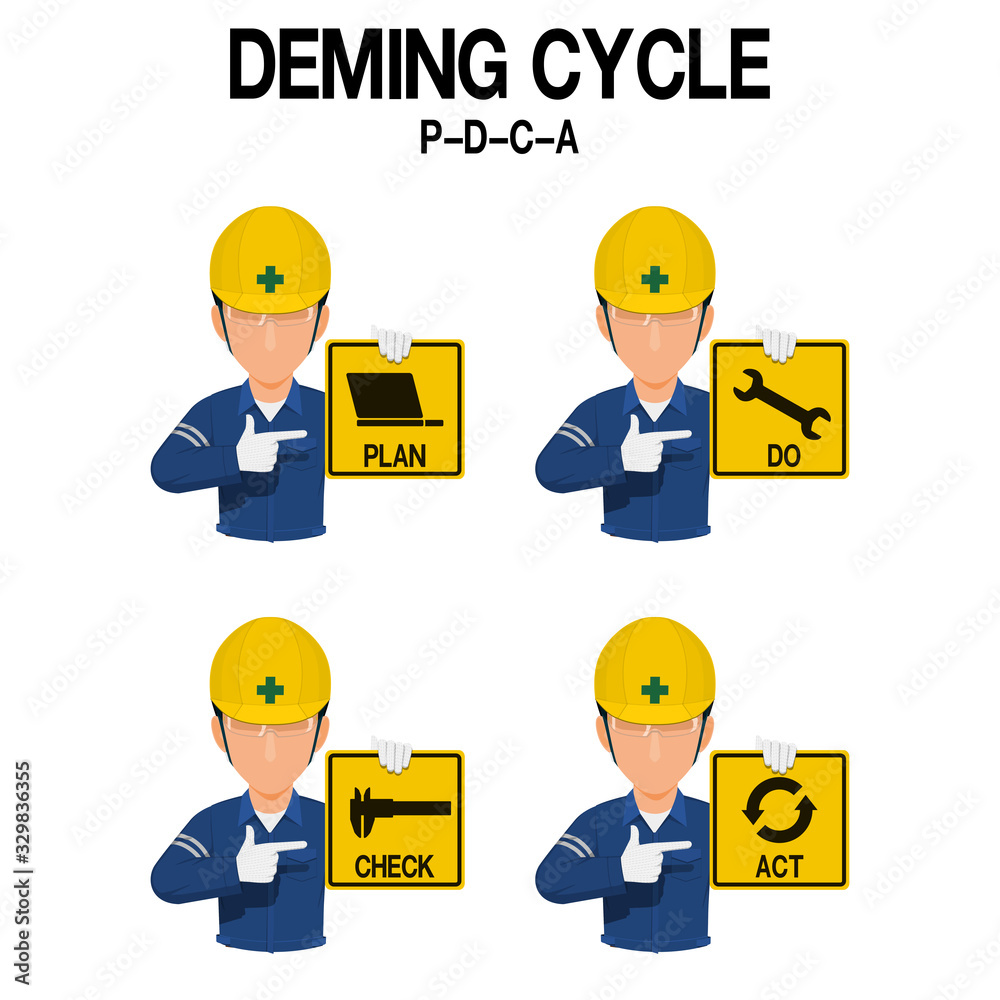 DEMING CYCLE
P-D-C-A

PLAN

DO

CHECK

ACT

Adobe Stock | #329836355