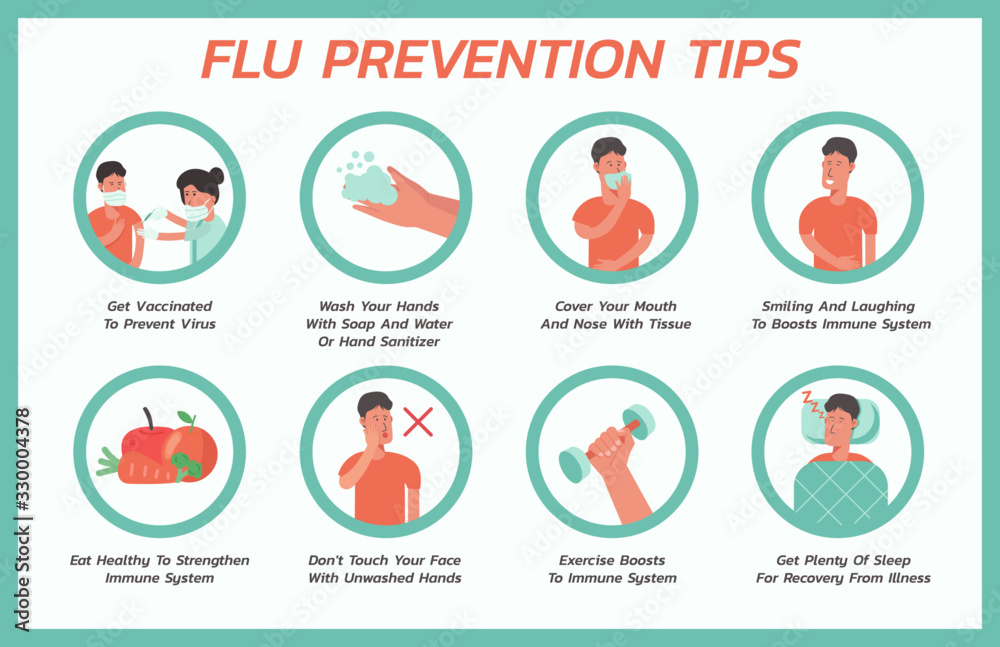 FLU PREVENTION TIPS

Get Vaccinated To Prevent Virus

Wash Your Hands With Soap And Water Or Hand Sanitizer

Cover Your Mouth And Nose With Tissue

Smiling And Laughing To Boosts Immune System

Eat Healthy To Strengthen Immune System

Don't Touch Your Face With Unwashed Hands

Exercise Boosts To Immune System

Get Plenty Of Sleep For Recovery From Illness

Adobe Stock | #330004378