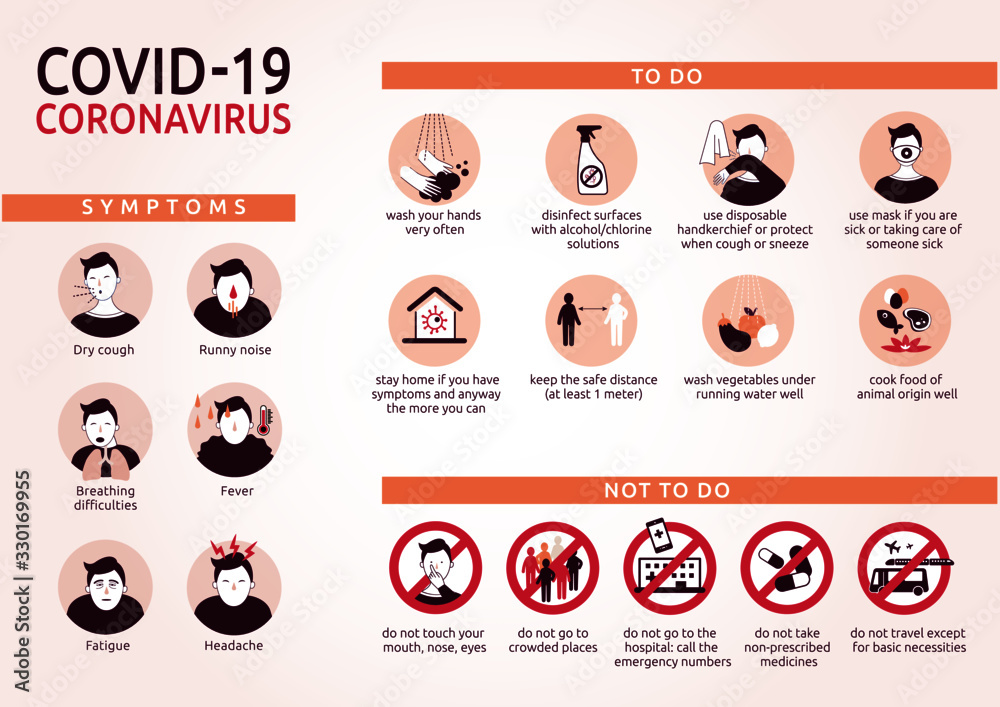 COVID-19
CORONAVIRUS

SYMPTOMS

Dry cough

Runny noise

Breathing difficulties

Fever

Fatigue

Headache

TO DO

wash your hands very often

disinfect surfaces with alcohol/chlorine solutions

use disposable handkerchief or protect when cough or sneeze

use mask if you are sick or taking care of someone sick

stay home if you have symptoms and anyway the more you can

keep the safe distance (at least 1 meter)

wash vegetables under running water well

cook food of animal origin well

NOT TO DO

do not touch your mouth, nose, eyes

do not go to crowded places

do not go to the hospital: call the emergency numbers

do not take non-prescribed medicines

do not travel except for basic necessities

Adobe Stock | #330169955