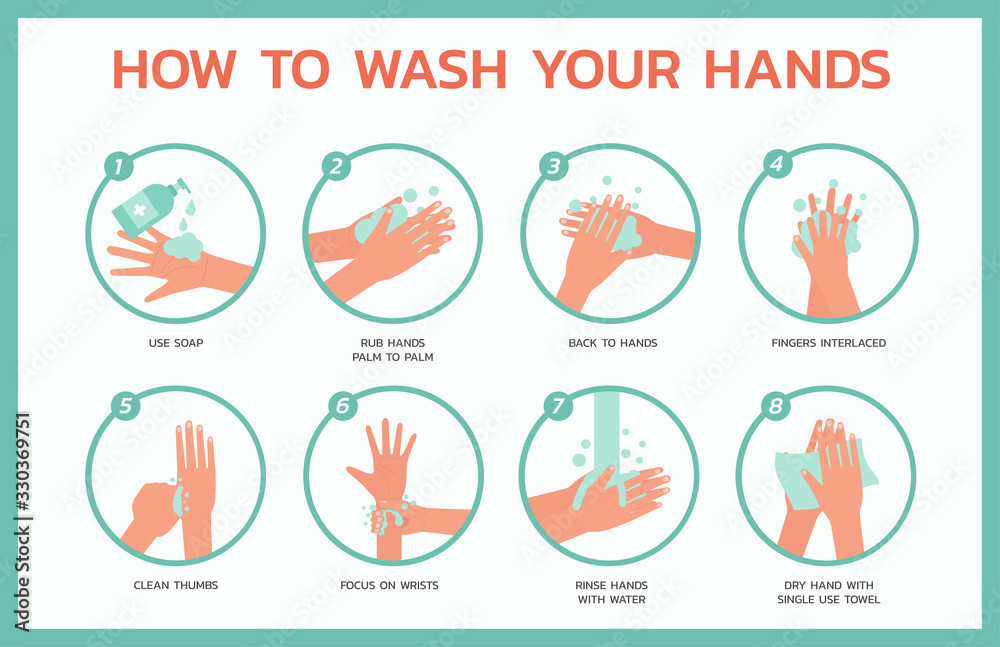 HOW TO WASH YOUR HANDS

1
USE SOAP

2
RUB HANDS PALM TO PALM

3
BACK TO HANDS

4
FINGERS INTERLACED

5
CLEAN THUMBS

6
FOCUS ON WRISTS

7
RINSE HANDS WITH WATER

8
DRY HAND WITH SINGLE USE TOWEL

Adobe Stock | #330369751