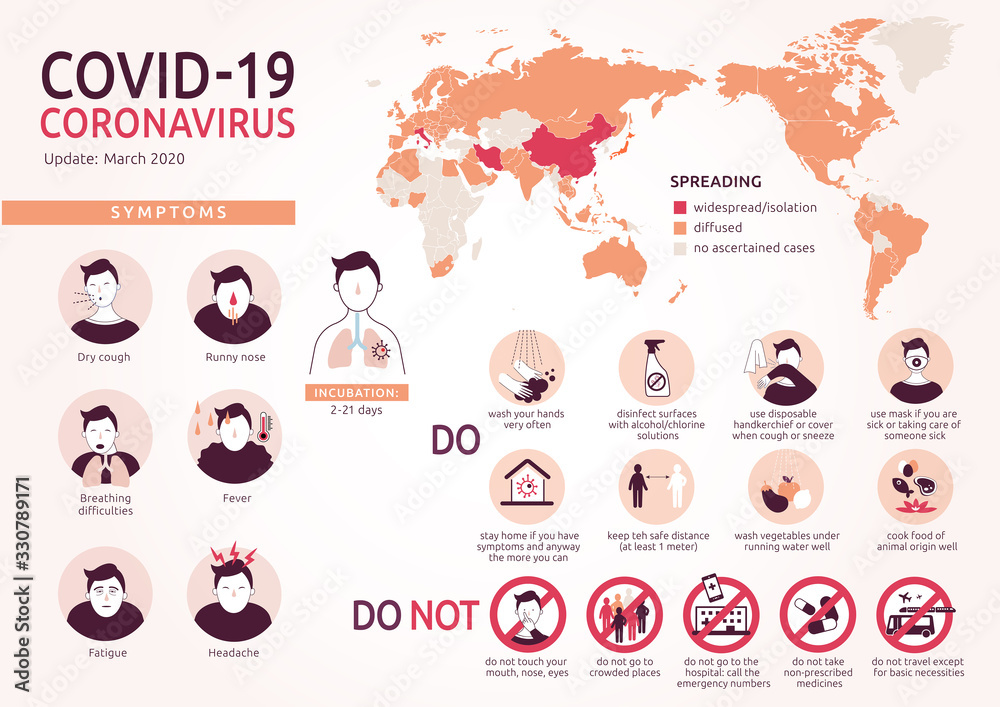 COVID-19
CORONAVIRUS
Update: March 2020

SYMPTOMS

Dry cough
Runny nose
Breathing difficulties
Fever
Fatigue
Headache

INCUBATION:
2-21 days

SPREADING
widespread/isolation
diffused
no ascertained cases

DO

wash your hands very often
disinfect surfaces with alcohol/chlorine solutions
use disposable handkerchief or cover when cough or sneeze
use mask if you are sick or taking care of someone sick
stay home if you have symptoms and anyway the more you can
keep teh safe distance (at least 1 meter)
wash vegetables under running water well
cook food of animal origin well

DO NOT

do not touch your mouth, nose, eyes
do not go to crowded places
do not go to the hospital: call the emergency numbers
do not take non-prescribed medicines
do not travel except for basic necessities

Adobe Stock | #330789171