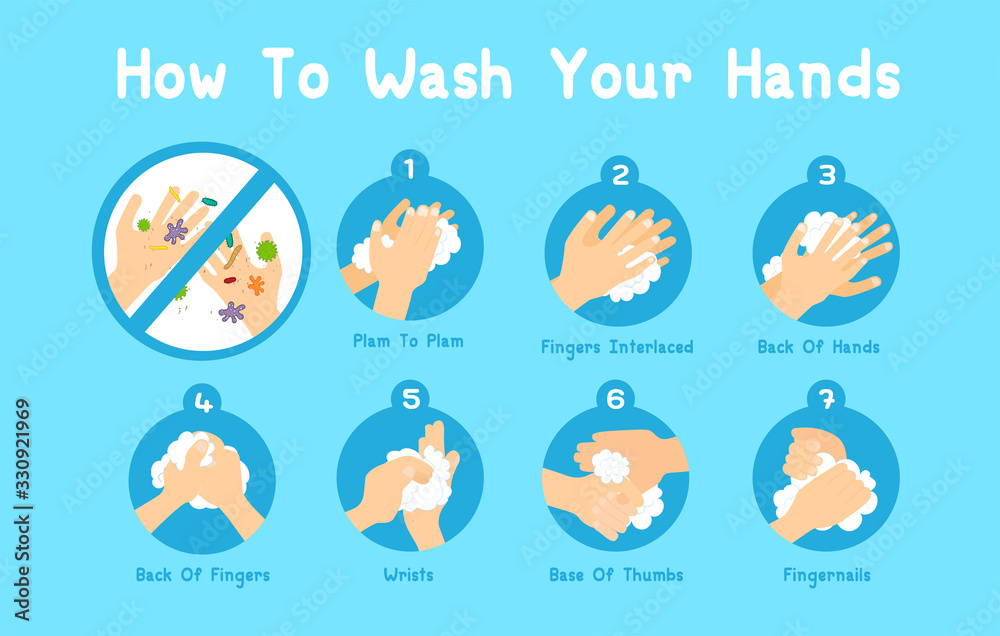 How To Wash Your Hands

1
Plam To Plam

2
Fingers Interlaced

3
Back Of Hands

4
Back Of Fingers

5
Wrists

6
Base Of Thumbs

7
Fingernails

Adobe Stock | #330921969