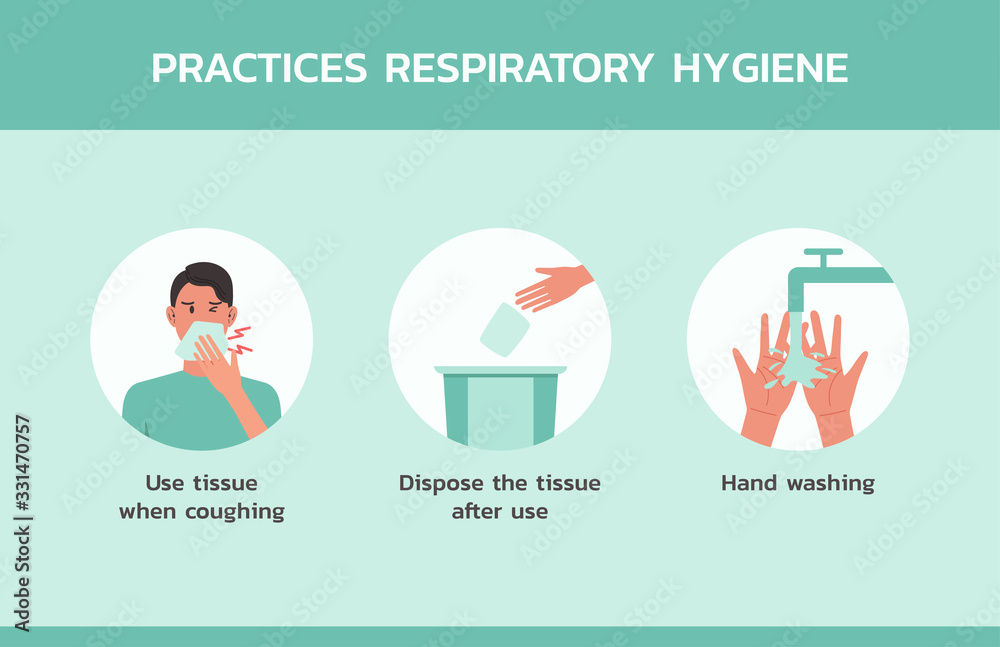 PRACTICES RESPIRATORY HYGIENE

Use tissue when coughing

Dispose the tissue after use

Hand washing

Adobe Stock | #331470757