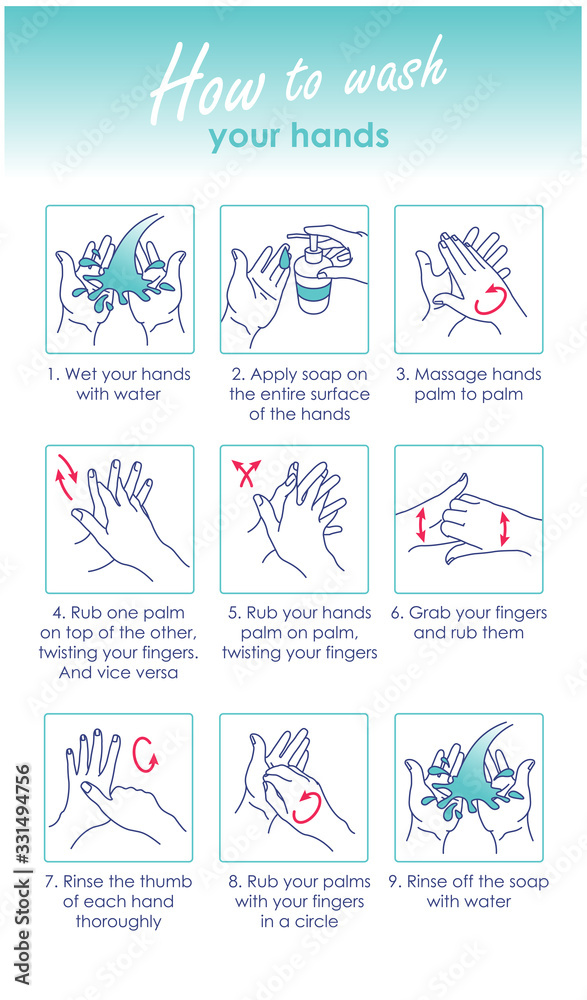 How to wash
your hands

1. Wet your hands with water

2. Apply soap on the entire surface of the hands

3. Massage hands palm to palm

4. Rub one palm on top of the other, twisting your fingers. And vice versa

5. Rub your hands palm on palm, twisting your fingers

6. Grab your fingers and rub them

7. Rinse the thumb of each hand thoroughly

8. Rub your palms with your fingers in a circle

9. Rinse off the soap with water

Adobe Stock | #331494756