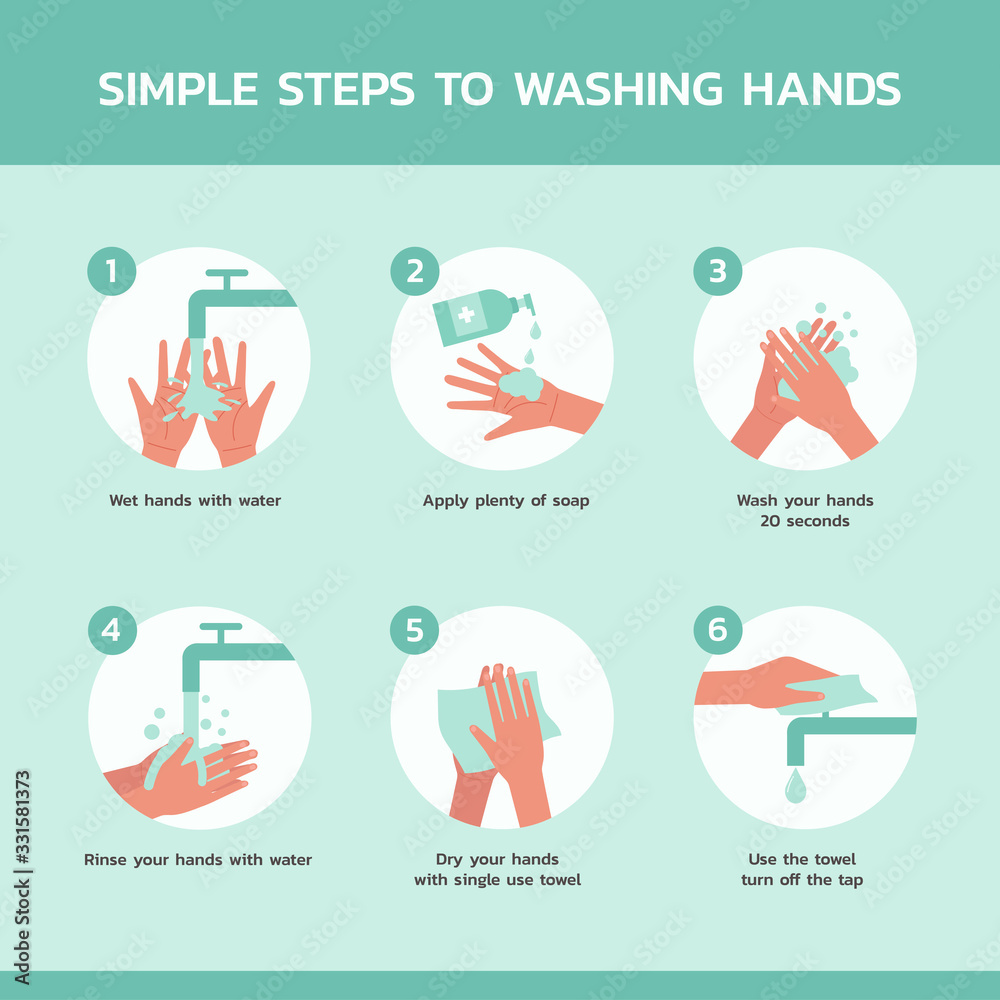 SIMPLE STEPS TO WASHING HANDS

1
Wet hands with water

2
Apply plenty of soap

3
Wash your hands 20 seconds

4
Rinse your hands with water

5
Dry your hands with single use towel

6
Use the towel turn off the tap

Adobe Stock | #331581373