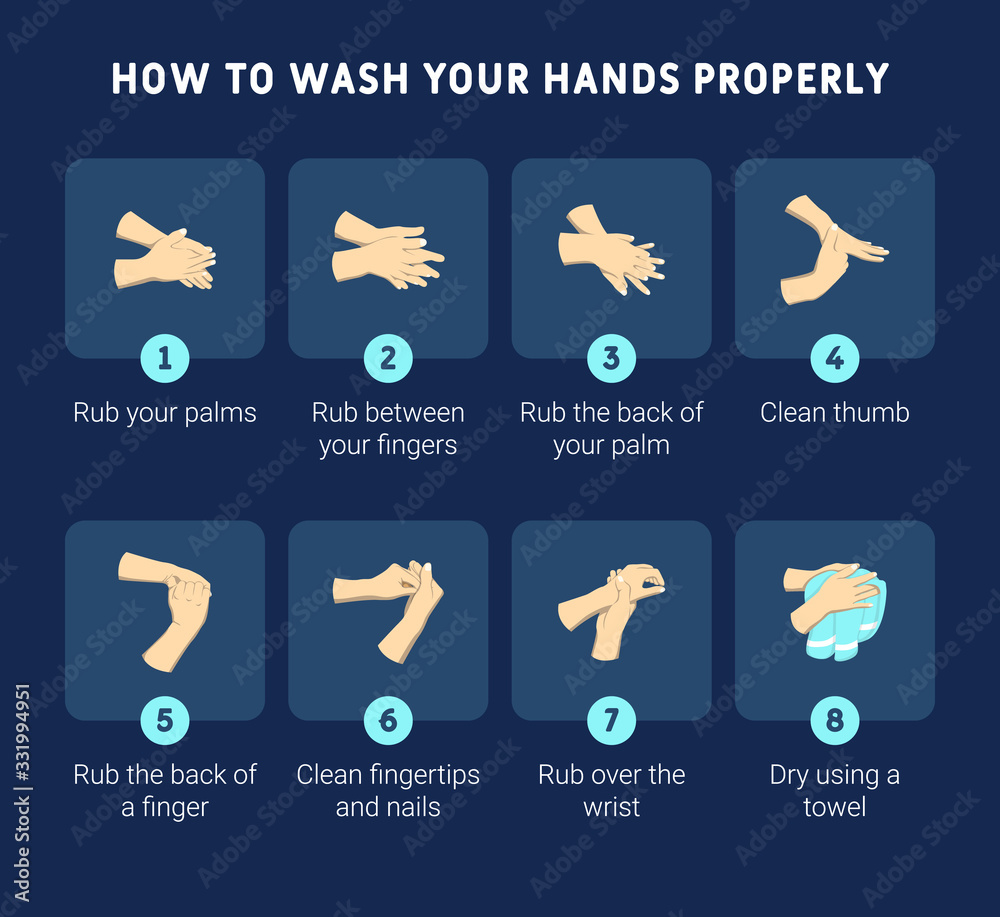 HOW TO WASH YOUR HANDS PROPERLY

1
Rub your palms

2
Rub between your fingers

3
Rub the back of your palm

4
Clean thumb

5
Rub the back of a finger

6
Clean fingertips and nails

7
Rub over the wrist

8
Dry using a towel

Adobe Stock | #331994951