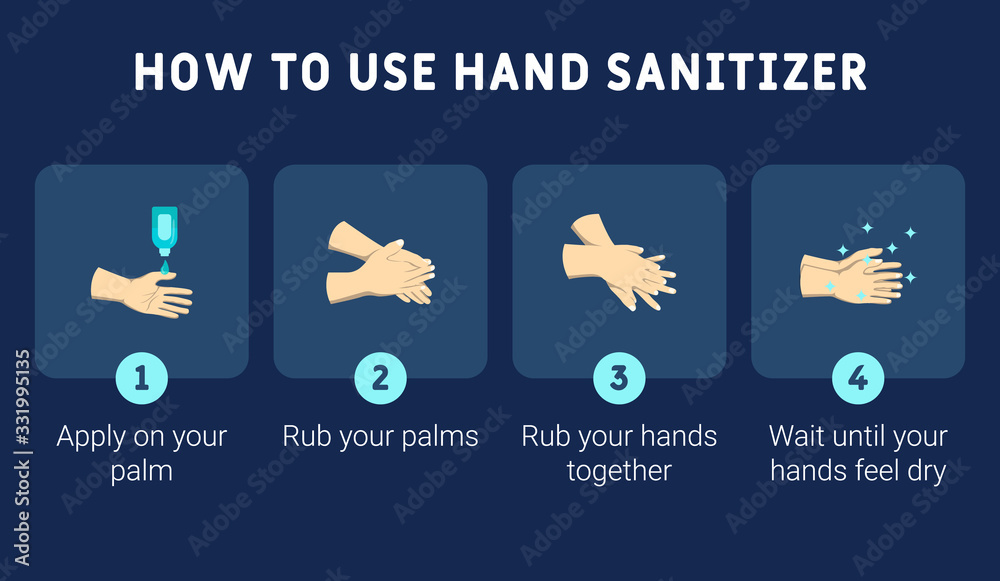 HOW TO USE HAND SANITIZER

1
Apply on your palm

2
Rub your palms

3
Rub your hands together

4
Wait until your hands feel dry

Adobe Stock | #331995135