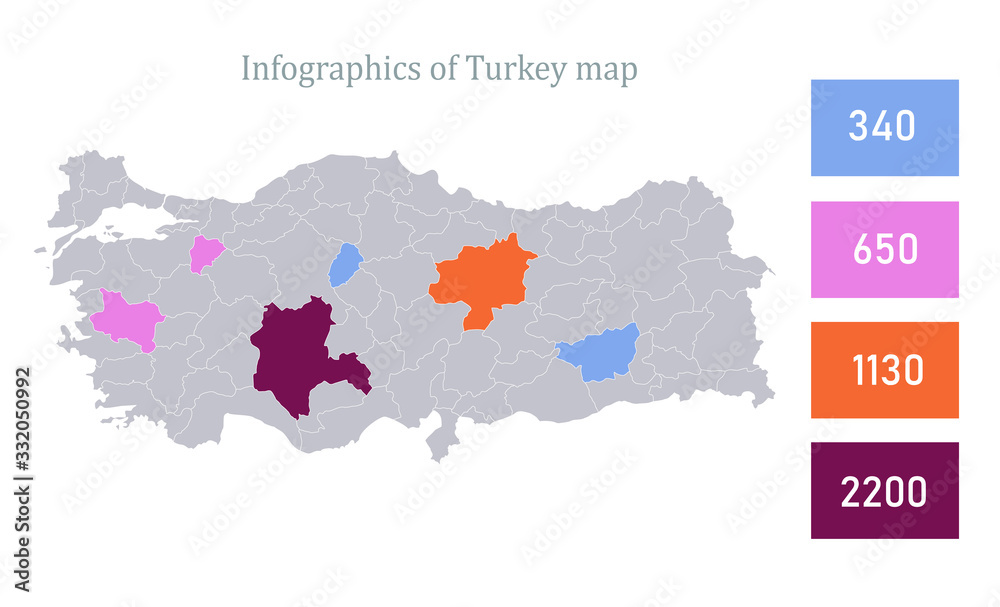 Infographics of Turkey map

340

650

1130

2200

Adobe Stock | #332050992