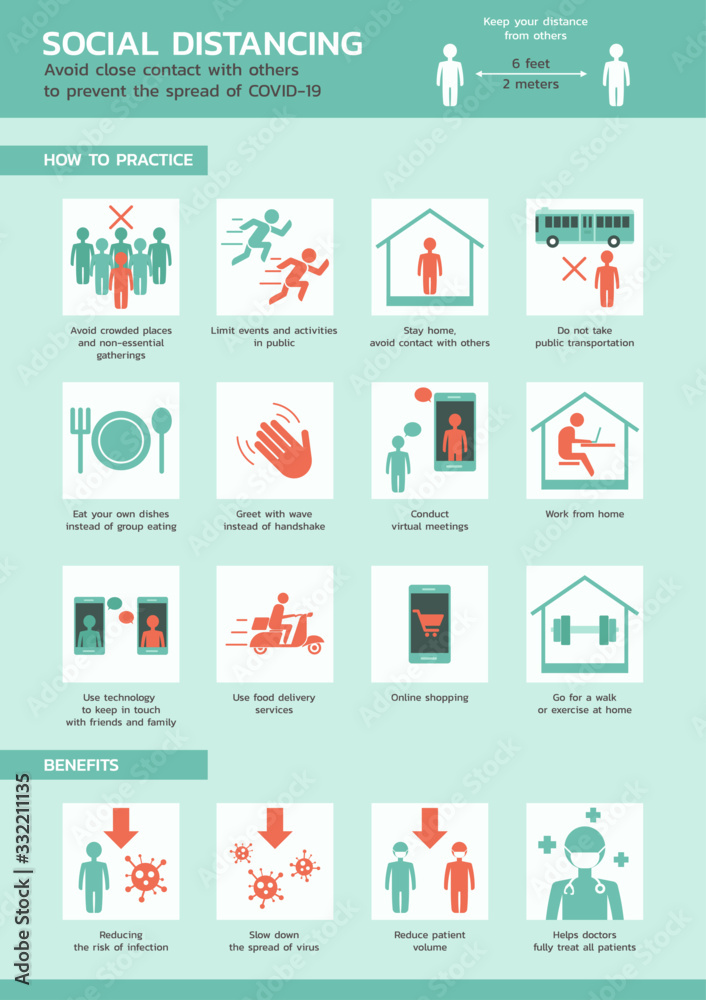 SOCIAL DISTANCING
Avoid close contact with others to prevent the spread of COVID-19

Keep your distance from others
6 feet
2 meters

HOW TO PRACTICE

Avoid crowded places and non-essential gatherings

Limit events and activities in public

Stay home, avoid contact with others

Do not take public transportation

Eat your own dishes instead of group eating

Greet with wave instead of handshake

Conduct virtual meetings

Work from home

Use technology to keep in touch with friends and family

Use food delivery services

Online shopping

Go for a walk or exercise at home

BENEFITS

Reducing the risk of infection

Slow down the spread of virus

Reduce patient volume

Helps doctors fully treat all patients

Adobe Stock | #332211135