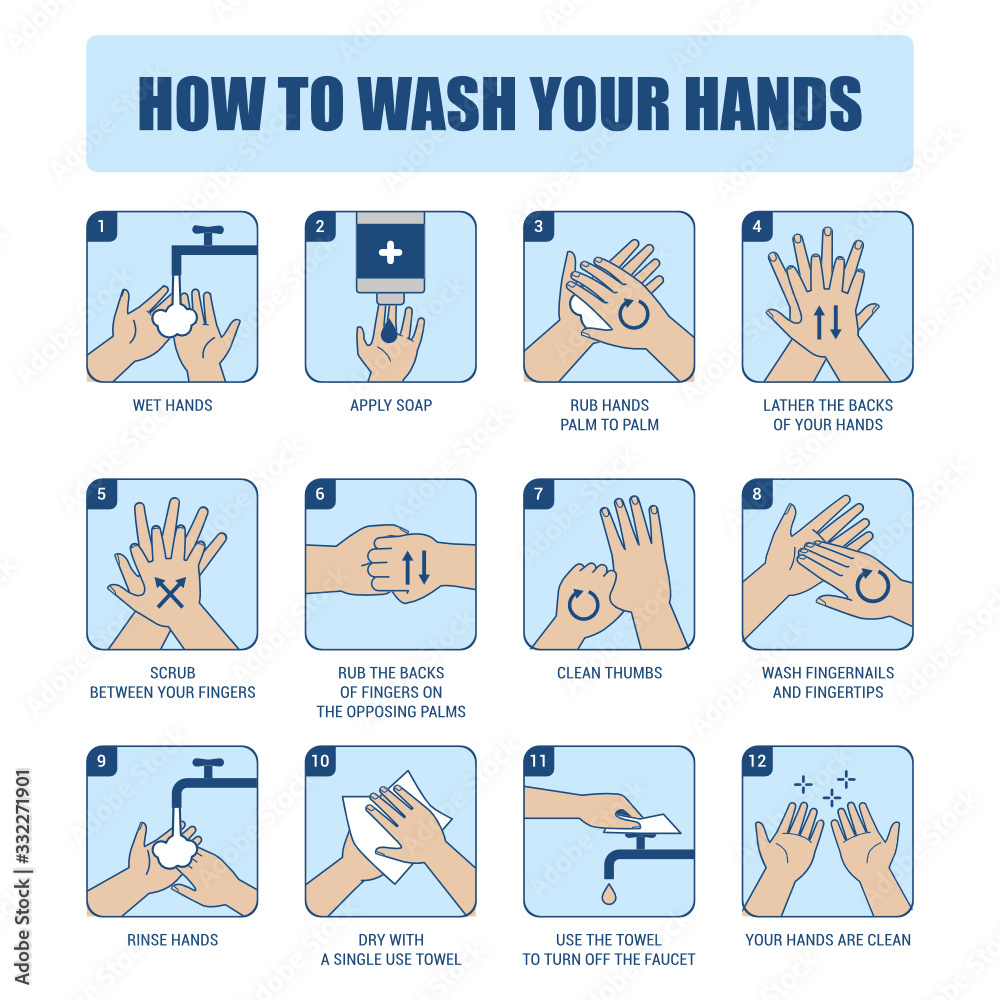 HOW TO WASH YOUR HANDS

1
WET HANDS

2
APPLY SOAP

3
RUB HANDS PALM TO PALM

4
LATHER THE BACKS OF YOUR HANDS

5
SCRUB BETWEEN YOUR FINGERS

6
RUB THE BACKS OF FINGERS ON THE OPPOSING PALMS

7
CLEAN THUMBS

8
WASH FINGERNAILS AND FINGERTIPS

9
RINSE HANDS

10
DRY WITH A SINGLE USE TOWEL

11
USE THE TOWEL TO TURN OFF THE FAUCET

12
YOUR HANDS ARE CLEAN

Adobe Stock | #332271901