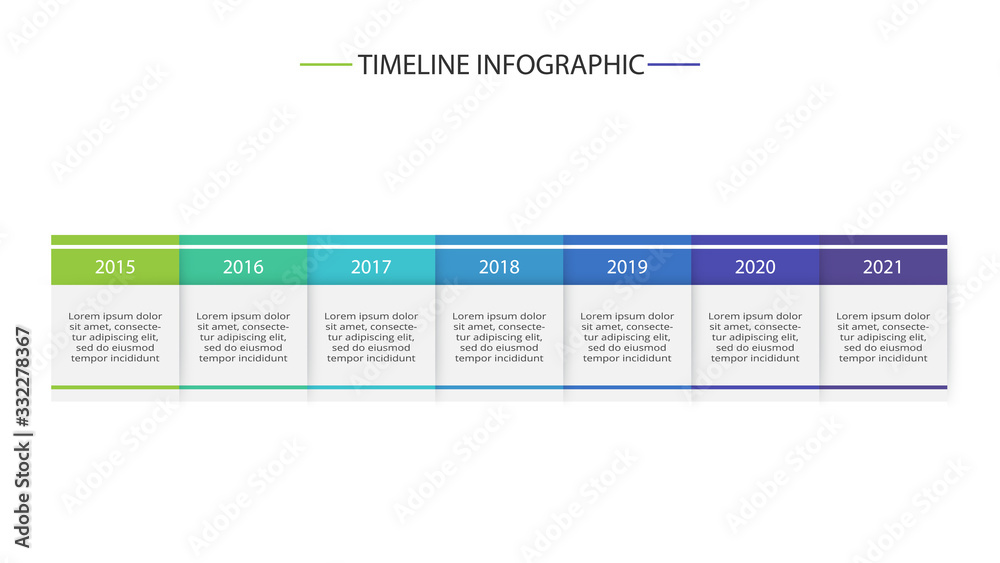 TIMELINE INFOGRAPHIC

2015
Lorem ipsum dolor sit amet, consectetur adipiscing elit, sed do eiusmod tempor incididunt

2016
Lorem ipsum dolor sit amet, consectetur adipiscing elit, sed do eiusmod tempor incididunt

2017
Lorem ipsum dolor sit amet, consectetur adipiscing elit, sed do eiusmod tempor incididunt

2018
Lorem ipsum dolor sit amet, consectetur adipiscing elit, sed do eiusmod tempor incididunt

2019
Lorem ipsum dolor sit amet, consectetur adipiscing elit, sed do eiusmod tempor incididunt

2020
Lorem ipsum dolor sit amet, consectetur adipiscing elit, sed do eiusmod tempor incididunt

2021
Lorem ipsum dolor sit amet, consectetur adipiscing elit, sed do eiusmod tempor incididunt

Adobe Stock | #332278367