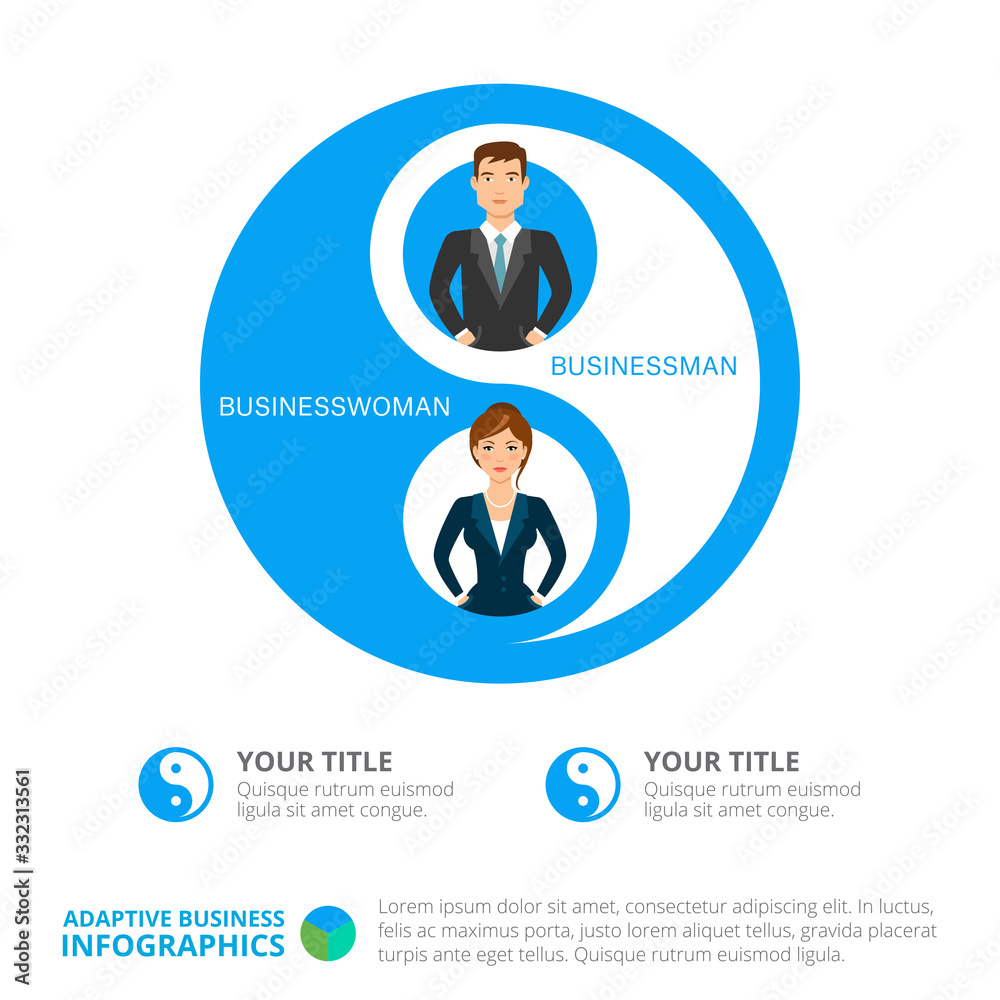 BUSINESSMAN

BUSINESSWOMAN

YOUR TITLE
Quisque rutrum euismod ligula sit amet congue.

YOUR TITLE
Quisque rutrum euismod ligula sit amet congue.

ADAPTIVE BUSINESS
INFOGRAPHICS

Lorem ipsum dolor sit amet, consectetur adipiscing elit. In luctus, felis ac maximus porta, justo lorem aliquet tellus, gravida placerat turpis ante eget tellus. Quisque rutrum euismod ligula.

Adobe Stock | #332313561