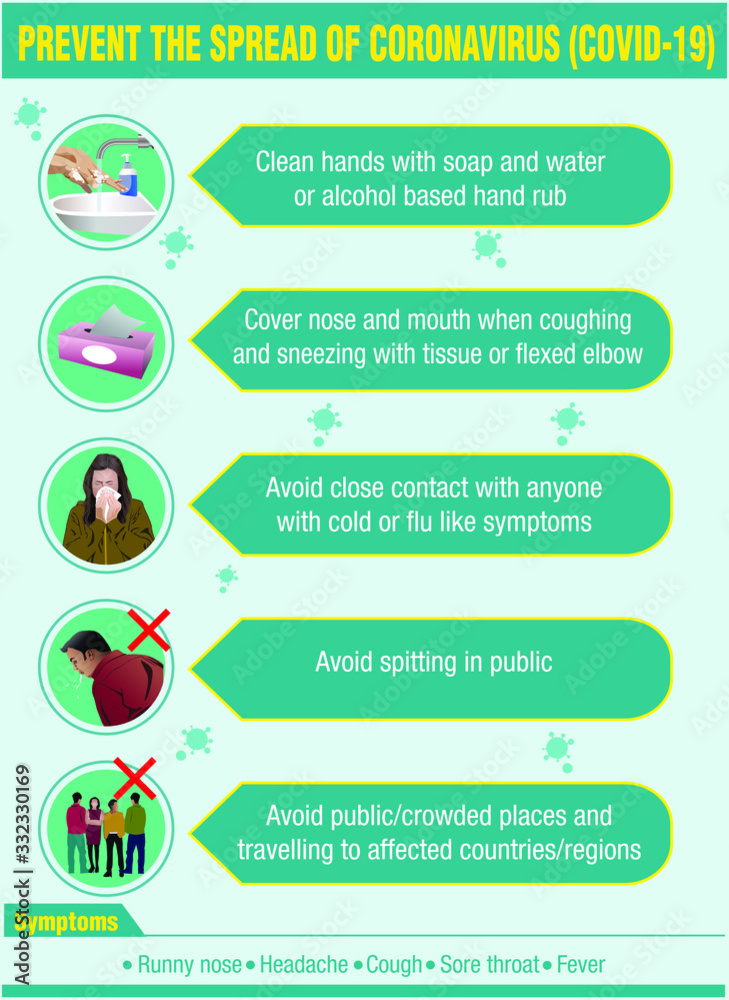 PREVENT THE SPREAD OF CORONAVIRUS (COVID-19)

Clean hands with soap and water or alcohol based hand rub

Cover nose and mouth when coughing and sneezing with tissue or flexed elbow

Avoid close contact with anyone with cold or flu like symptoms

Avoid spitting in public

Avoid public/crowded places and travelling to affected countries/regions

Symptoms

• Runny nose • Headache • Cough • Sore throat • Fever

Adobe Stock | #332330169