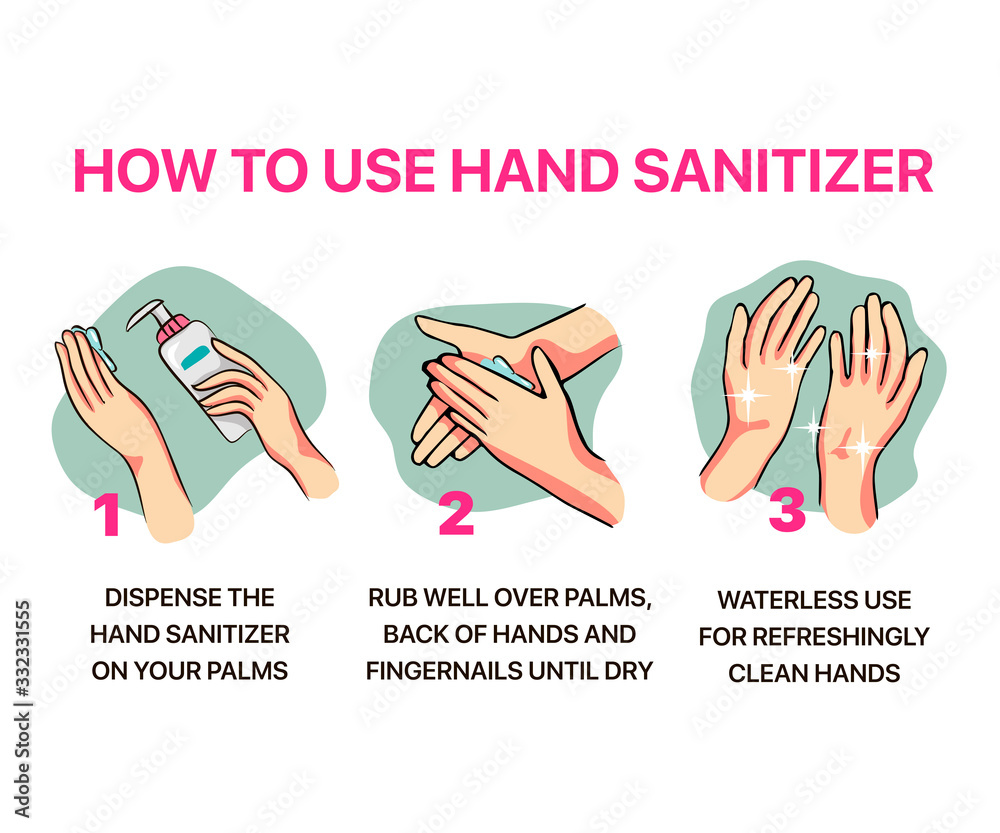 HOW TO USE HAND SANITIZER

1

DISPENSE THE HAND SANITIZER ON YOUR PALMS

2

RUB WELL OVER PALMS, BACK OF HANDS AND FINGERNAILS UNTIL DRY

3

WATERLESS USE FOR REFRESHINGLY CLEAN HANDS

Adobe Stock | #332331555