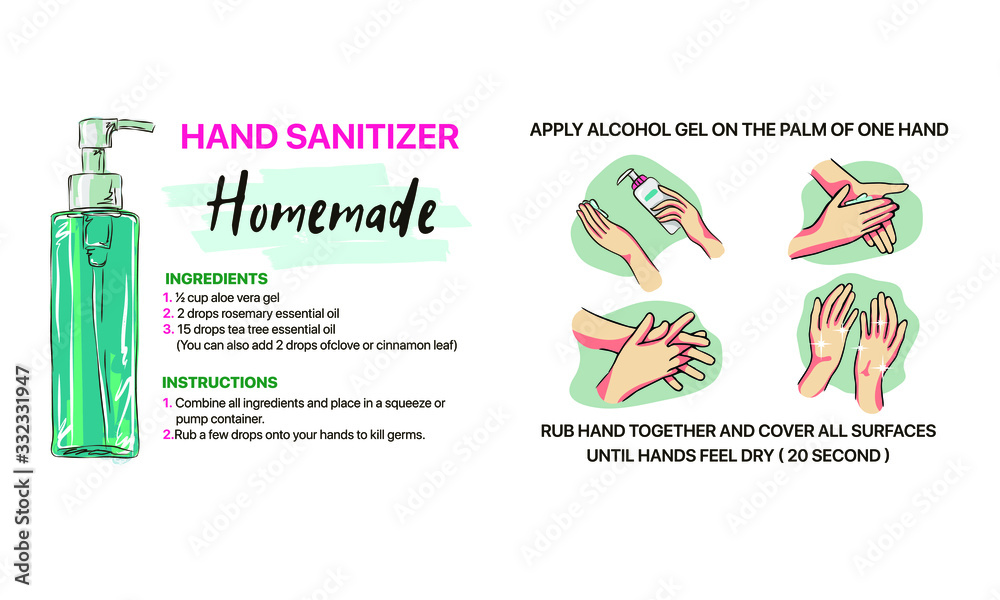 HAND SANITIZER

Homemade

INGREDIENTS
1. ½ cup aloe vera gel
2. 2 drops rosemary essential oil
3. 15 drops tea tree essential oil
(You can also add 2 drops ofclove or cinnamon leaf)

INSTRUCTIONS
1. Combine all ingredients and place in a squeeze or pump container.
2.Rub a few drops onto your hands to kill germs.

APPLY ALCOHOL GEL ON THE PALM OF ONE HAND

RUB HAND TOGETHER AND COVER ALL SURFACES UNTIL HANDS FEEL DRY ( 20 SECOND )

Adobe Stock | #332331947