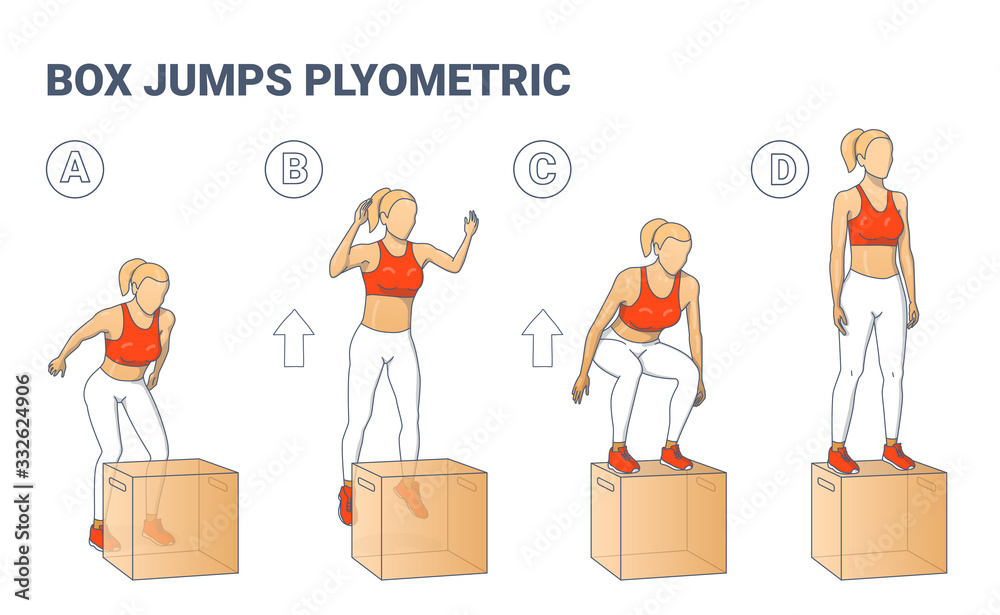 BOX JUMPS PLYOMETRIC

A

B

C

D

Adobe Stock | #332624906