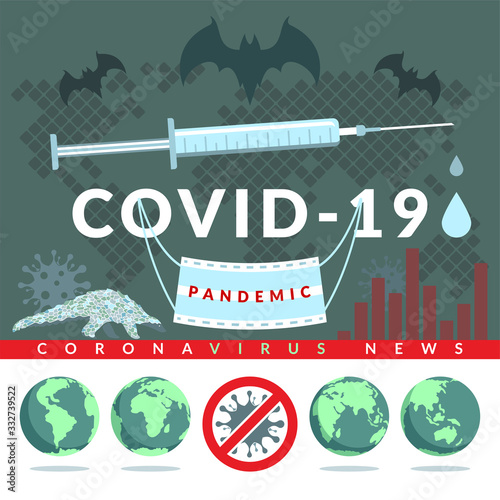 COVID-19

PANDEMIC

CORONAVIRUS NEWS

Adobe Stock

Adobe Stock | #332739522