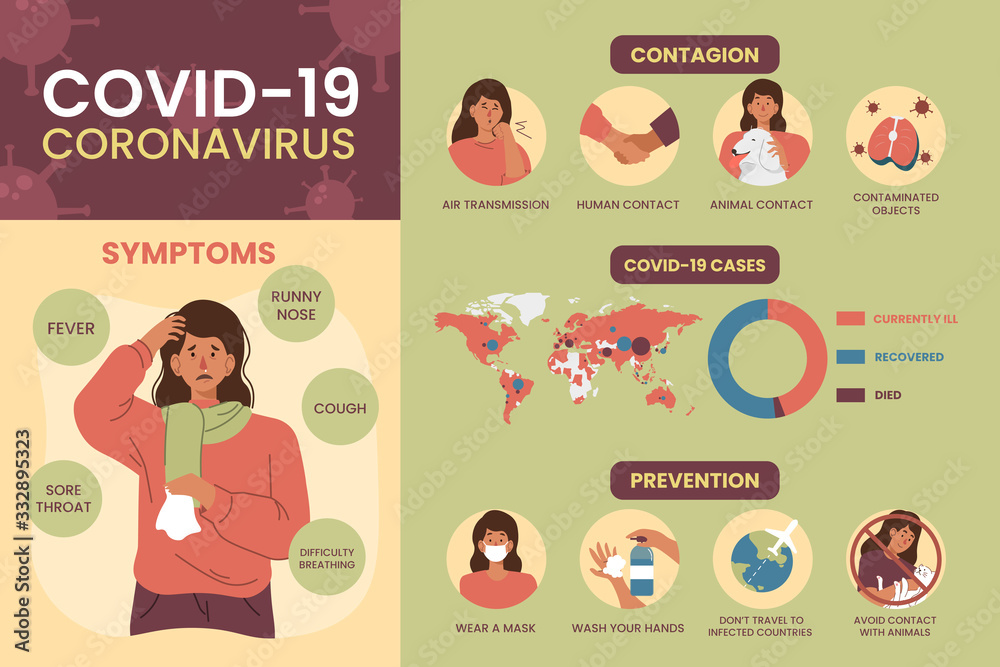 COVID-19
CORONAVIRUS

SYMPTOMS

FEVER

RUNNY NOSE

COUGH

SORE THROAT

DIFFICULTY BREATHING

CONTAGION

AIR TRANSMISSION

HUMAN CONTACT

ANIMAL CONTACT

CONTAMINATED OBJECTS

COVID-19 CASES

CURRENTLY ILL

RECOVERED

DIED

PREVENTION

WEAR A MASK

WASH YOUR HANDS

DON'T TRAVEL TO INFECTED COUNTRIES

AVOID CONTACT WITH ANIMALS

Adobe Stock | #332895323