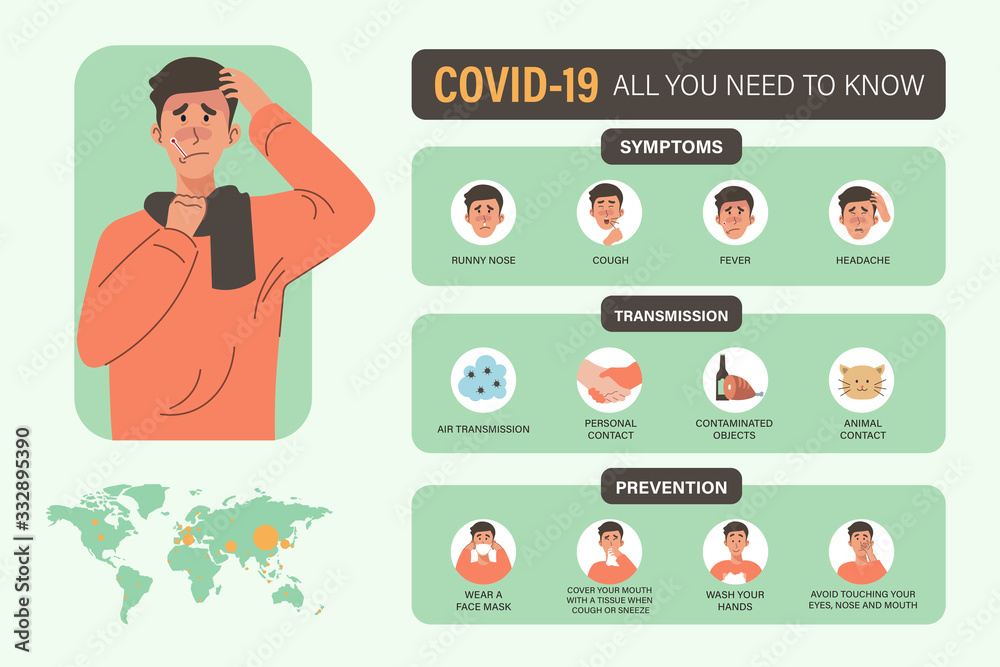 COVID-19 ALL YOU NEED TO KNOW

SYMPTOMS

RUNNY NOSE

COUGH

FEVER

HEADACHE

TRANSMISSION

AIR TRANSMISSION

PERSONAL CONTACT

CONTAMINATED OBJECTS

ANIMAL CONTACT

PREVENTION

WEAR A FACE MASK

COVER YOUR MOUTH WITH A TISSUE WHEN COUGH OR SNEEZE

WASH YOUR HANDS

AVOID TOUCHING YOUR EYES, NOSE AND MOUTH

Adobe Stock | #332895390