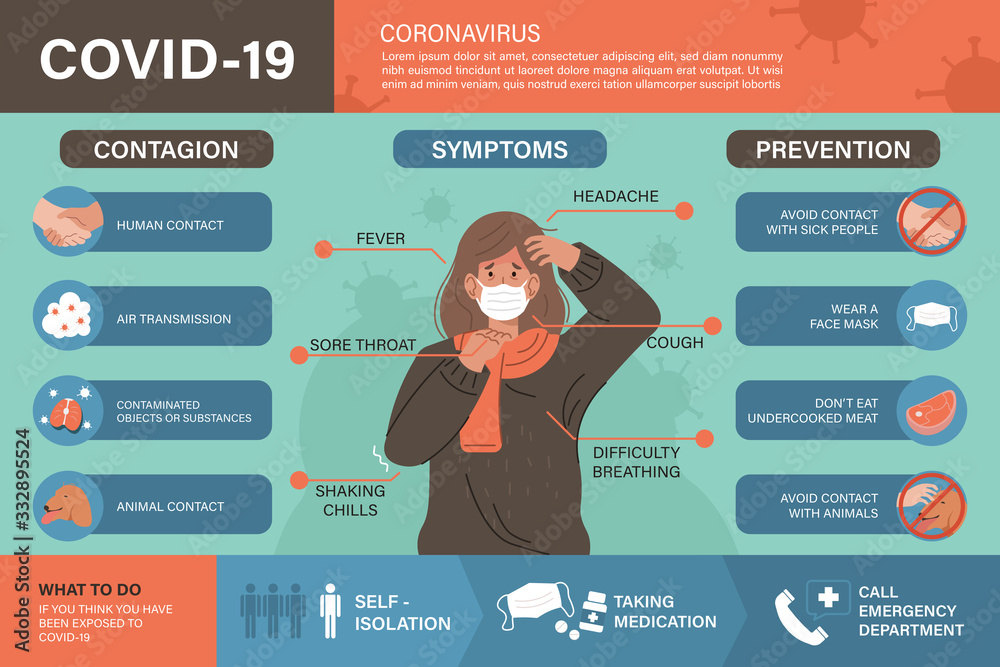 COVID-19

CORONAVIRUS
Lorem ipsum dolor sit amet, consectetuer adipiscing elit, sed diam nonummy nibh euismod tincidunt ut laoreet dolore magna aliquam erat volutpat. Ut wisi enim ad minim veniam, quis nostrud exerci tation ullamcorper suscipit lobortis

CONTAGION

HUMAN CONTACT

AIR TRANSMISSION

CONTAMINATED OBJECTS OR SUBSTANCES

ANIMAL CONTACT

SYMPTOMS

HEADACHE

FEVER

SORE THROAT

COUGH

DIFFICULTY BREATHING

SHAKING CHILLS

PREVENTION

AVOID CONTACT WITH SICK PEOPLE

WEAR A FACE MASK

DON'T EAT UNDERCOOKED MEAT

AVOID CONTACT WITH ANIMALS

WHAT TO DO
IF YOU THINK YOU HAVE BEEN EXPOSED TO COVID-19

SELF - ISOLATION

TAKING MEDICATION

CALL EMERGENCY DEPARTMENT

Adobe Stock | #332895524