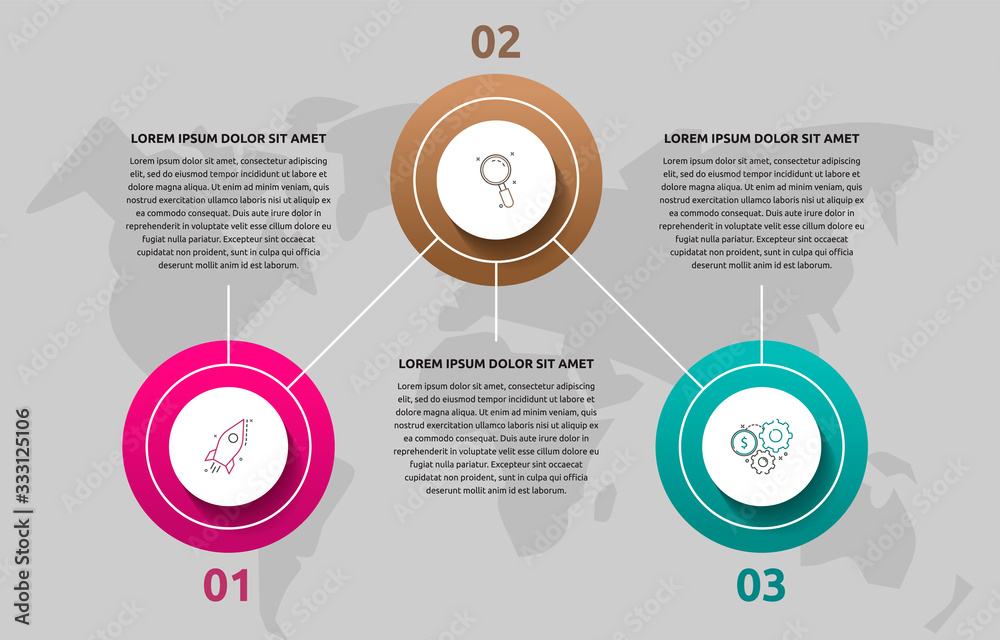 02

LOREM IPSUM DOLOR SIT AMET

Lorem ipsum dolor sit amet, consectetur adipiscing elit, sed do eiusmod tempor incididunt ut labore et dolore magna aliqua. Ut enim ad minim veniam, quis nostrud exercitation ullamco laboris nisi ut aliquip ex ea commodo consequat. Duis aute irure dolor in reprehenderit in voluptate velit esse cillum dolore eu fugiat nulla pariatur. Excepteur sint occaecat cupidatat non proident, sunt in culpa qui officia deserunt mollit anim id est laborum.

LOREM IPSUM DOLOR SIT AMET

Lorem ipsum dolor sit amet, consectetur adipiscing elit, sed do eiusmod tempor incididunt ut labore et dolore magna aliqua. Ut enim ad minim veniam, quis nostrud exercitation ullamco laboris nisi ut aliquip ex ea commodo consequat. Duis aute irure dolor in reprehenderit in voluptate velit esse cillum dolore eu fugiat nulla pariatur. Excepteur sint occaecat cupidatat non proident, sunt in culpa qui officia deserunt mollit anim id est laborum.

LOREM IPSUM DOLOR SIT AMET

Lorem ipsum dolor sit amet, consectetur adipiscing elit, sed do eiusmod tempor incididunt ut labore et dolore magna aliqua. Ut enim ad minim veniam, quis nostrud exercitation ullamco laboris nisi ut aliquip ex ea commodo consequat. Duis aute irure dolor in reprehenderit in voluptate velit esse cillum dolore eu fugiat nulla pariatur. Excepteur sint occaecat cupidatat non proident, sunt in culpa qui officia deserunt mollit anim id est laborum.

01

03

Adobe Stock | #333125106