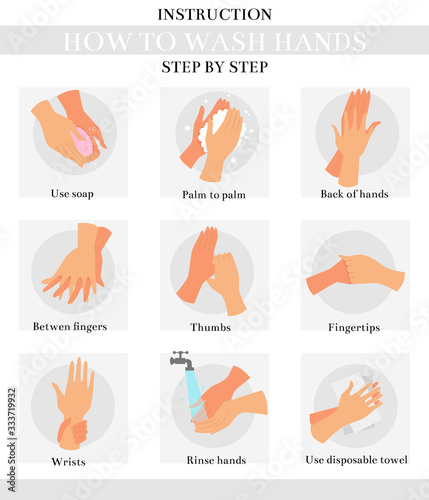 INSTRUCTION
HOW TO WASH HANDS
STEP BY STEP

Use soap

Palm to palm

Back of hands

Betwen fingers

Thumbs

Fingertips

Wrists

Rinse hands

Use disposable towel

Adobe Stock | #333719932