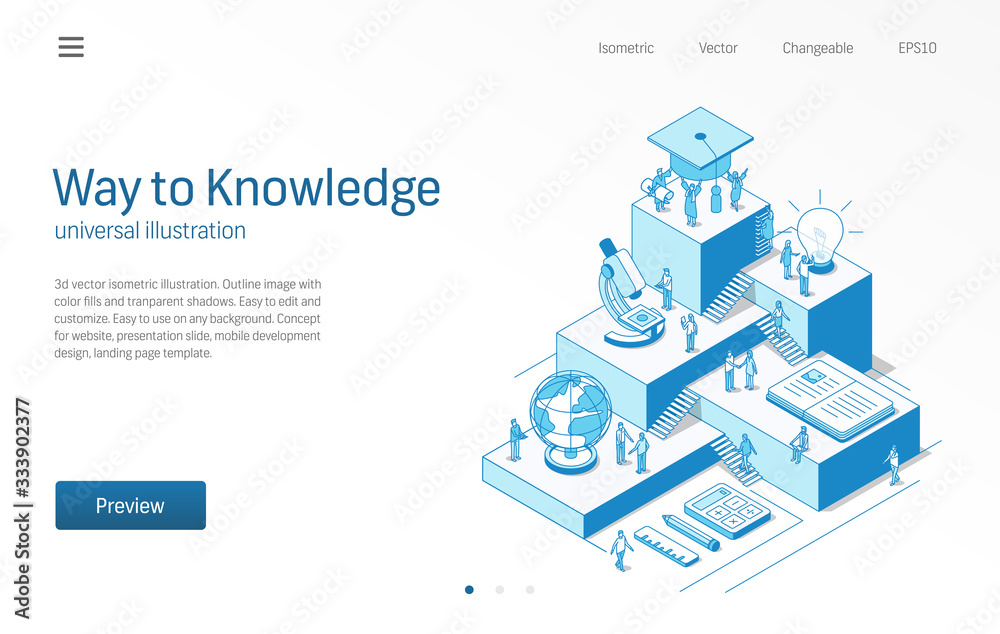 Isometric Vector Changeable EPS10

Way to Knowledge
universal illustration

3d vector isometric illustration. Outline image with color fills and tranparent shadows. Easy to edit and customize. Easy to use on any background. Concept for website, presentation slide, mobile development design, landing page template.

Preview

Adobe Stock | #333902377