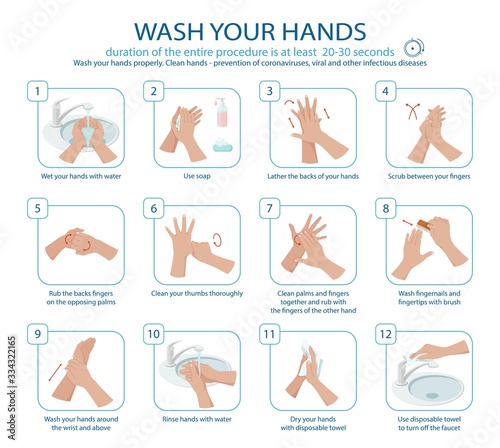 WASH YOUR HANDS

duration of the entire procedure is at least 20-30 seconds

Wash your hands properly. Clean hands - prevention of coronaviruses, viral and other infectious diseases

1
Wet your hands with water

2
Use soap

3
Lather the backs of your hands

4
Scrub between your fingers

5
Rub the backs fingers on the opposing palms

6
Clean your thumbs thoroughly

7
Clean palms and fingers together and rub with the fingers of the other hand

8
Wash fingernails and fingertips with brush

9
Wash your hands around the wrist and above

10
Rinse hands with water

11
Dry your hands with disposable towel

12
Use disposable towel to turn off the faucet

Adobe Stock | #334322165