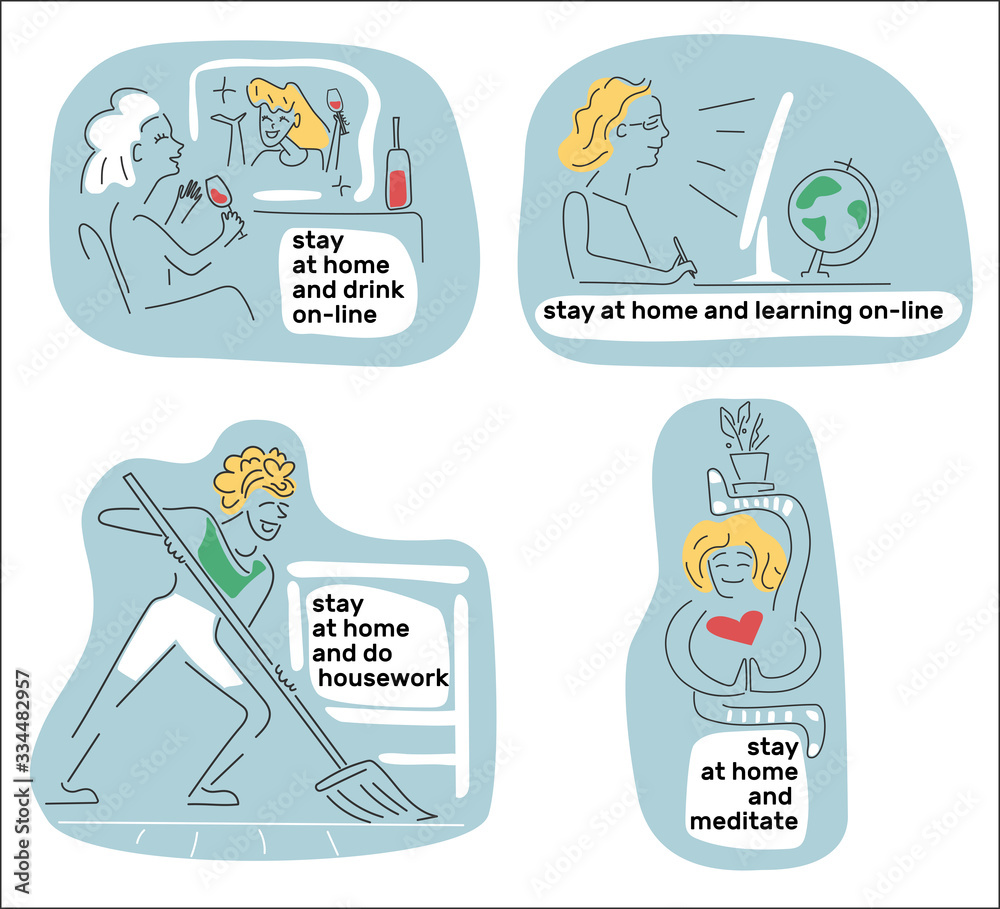 stay at home and drink on-line

stay at home and learning on-line

stay at home and do housework

stay at home and meditate

Adobe Stock | #334482957