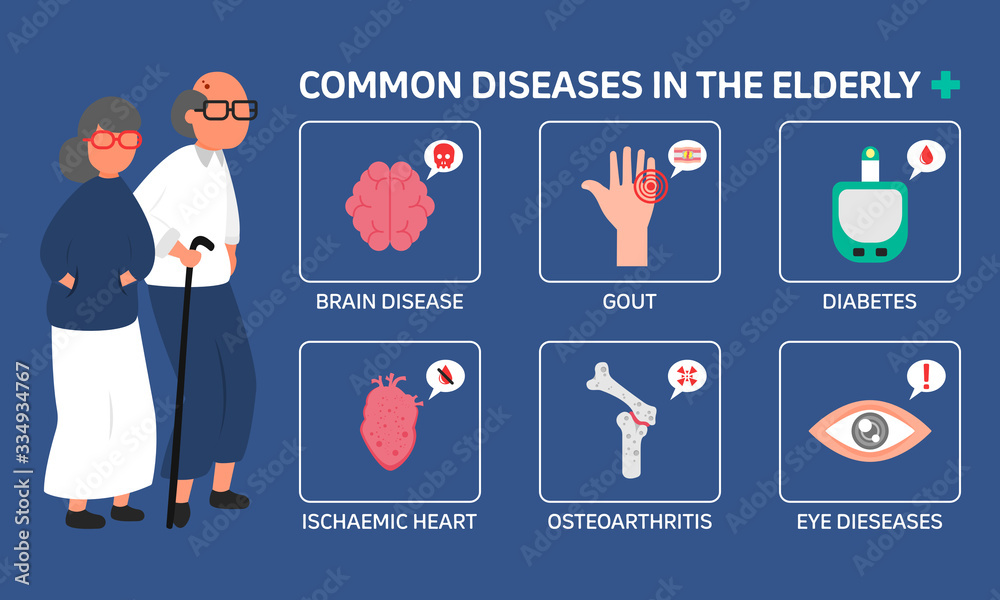 COMMON DISEASES IN THE ELDERLY

BRAIN DISEASE

GOUT

DIABETES

ISCHAEMIC HEART

OSTEOARTHRITIS

EYE DIESEASES

Adobe Stock | #334934767