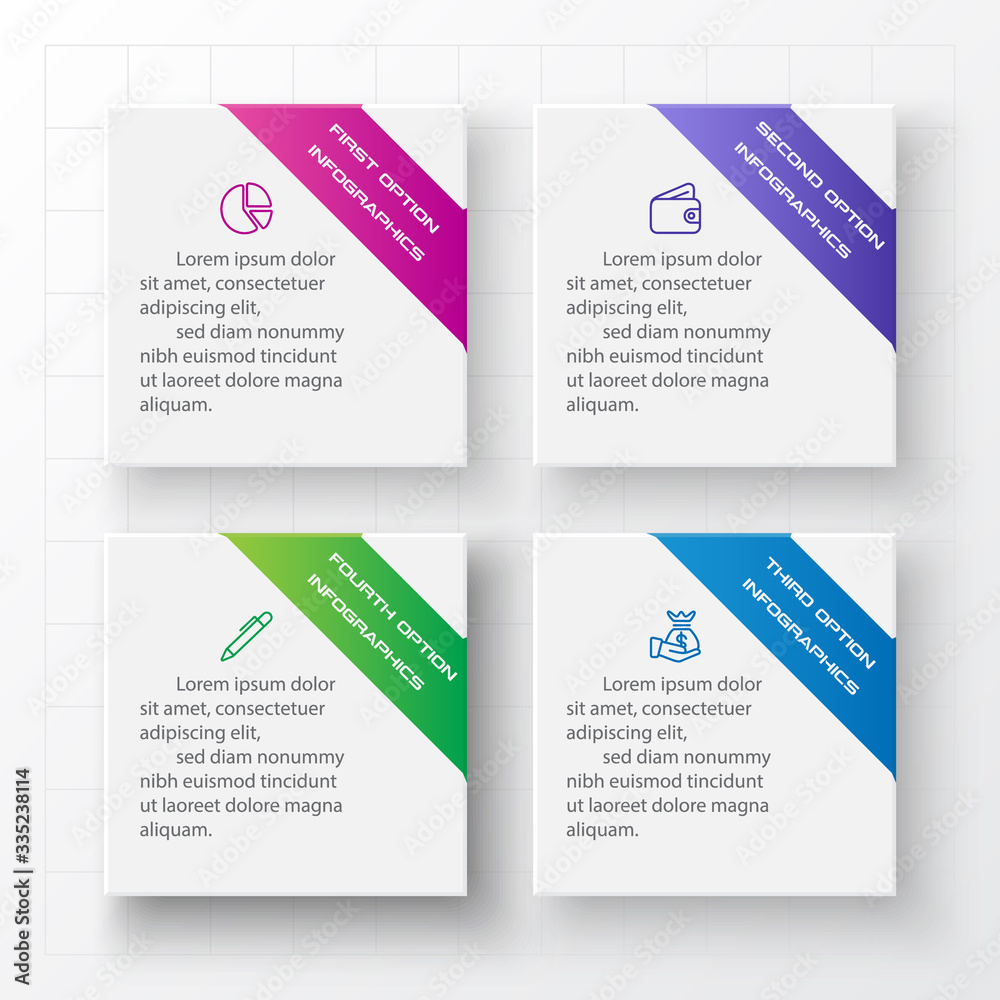 FIRST OPTION INFOGRAPHICS

Lorem ipsum dolor sit amet, consectetuer adipiscing elit, sed diam nonummy nibh euismod tincidunt ut laoreet dolore magna aliquam.

SECOND OPTION INFOGRAPHICS

Lorem ipsum dolor sit amet, consectetuer adipiscing elit, sed diam nonummy nibh euismod tincidunt ut laoreet dolore magna aliquam.

FOURTH OPTION INFOGRAPHICS

Lorem ipsum dolor sit amet, consectetuer adipiscing elit, sed diam nonummy nibh euismod tincidunt ut laoreet dolore magna aliquam.

THIRD OPTION INFOGRAPHICS

Lorem ipsum dolor sit amet, consectetuer adipiscing elit, sed diam nonummy nibh euismod tincidunt ut laoreet dolore magna aliquam.

Adobe Stock | #335238114