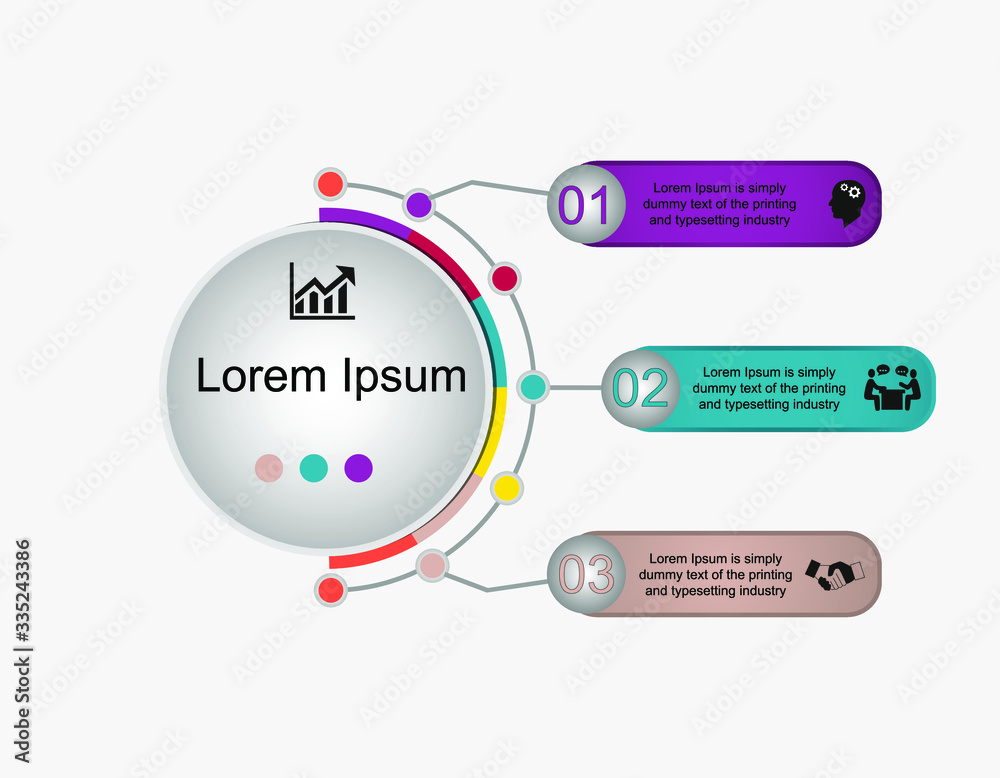 Lorem Ipsum

01 Lorem Ipsum is simply dummy text of the printing and typesetting industry

02 Lorem Ipsum is simply dummy text of the printing and typesetting industry

03 Lorem Ipsum is simply dummy text of the printing and typesetting industry

Adobe Stock | #335243386