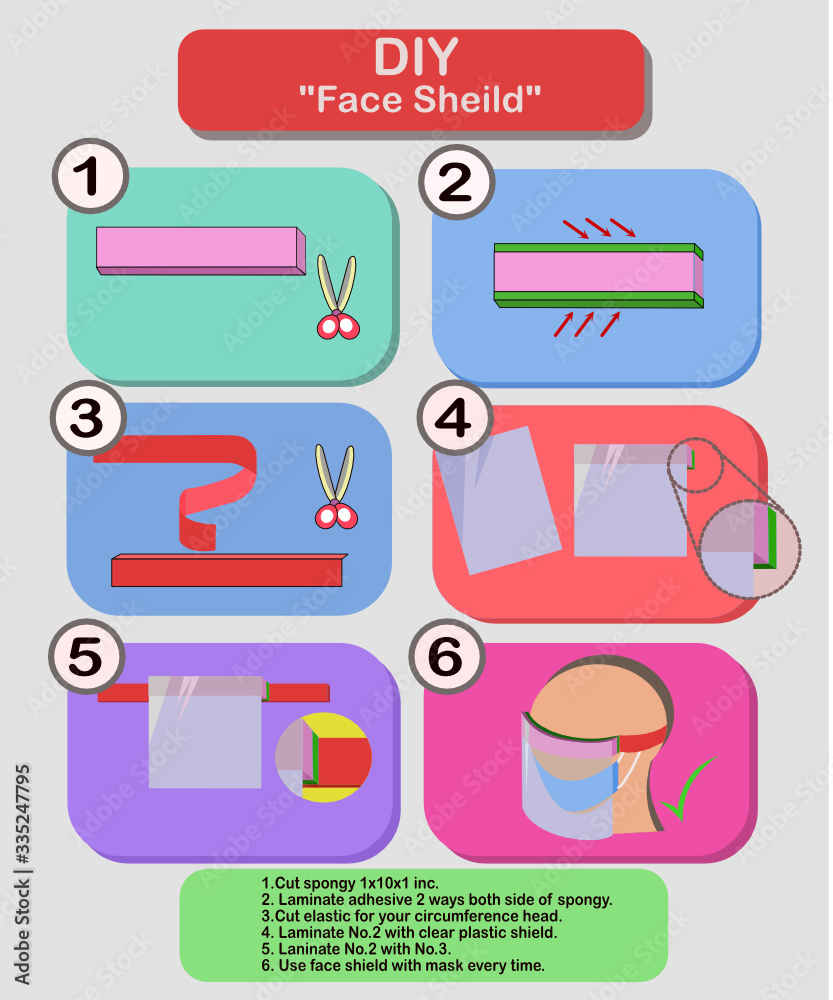 DIY
"Face Sheild"

1

2

3

4

5

6

1.Cut spongy 1x10x1 inc.
2. Laminate adhesive 2 ways both side of spongy.
3.Cut elastic for your circumference head.
4. Laminate No.2 with clear plastic shield.
5. Laninate No.2 with No.3.
6. Use face shield with mask every time.

Adobe Stock | #335247795