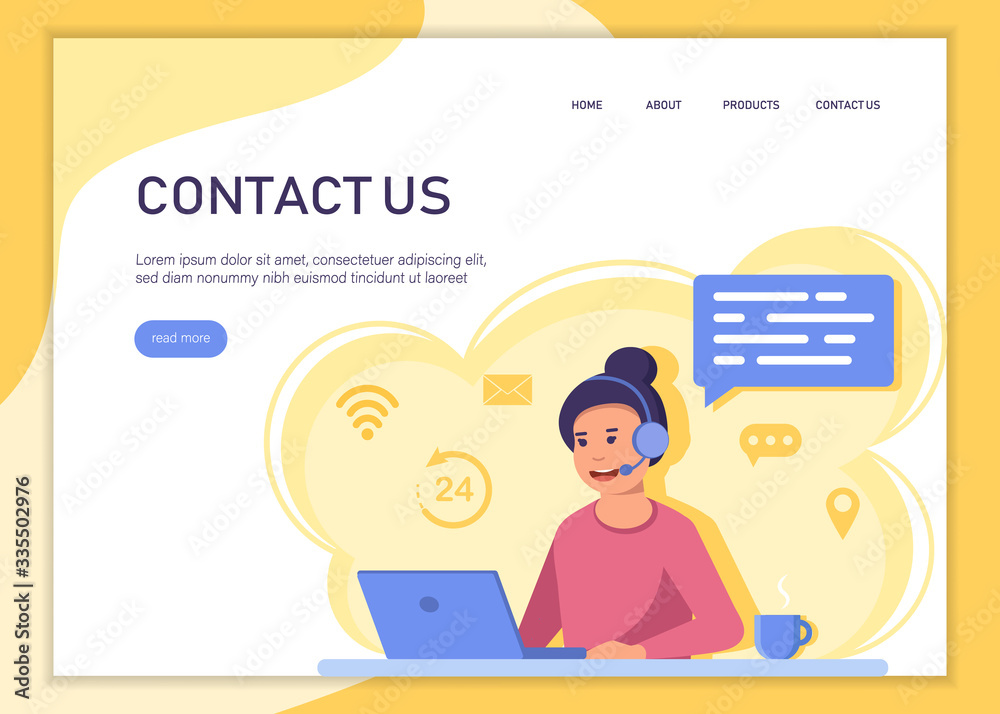 HOME ABOUT PRODUCTS CONTACT US

CONTACT US

Lorem ipsum dolor sit amet, consectetuer adipiscing elit, sed diam nonummy nibh euismod tincidunt ut laoreet

read more

24

Adobe Stock | #335502976