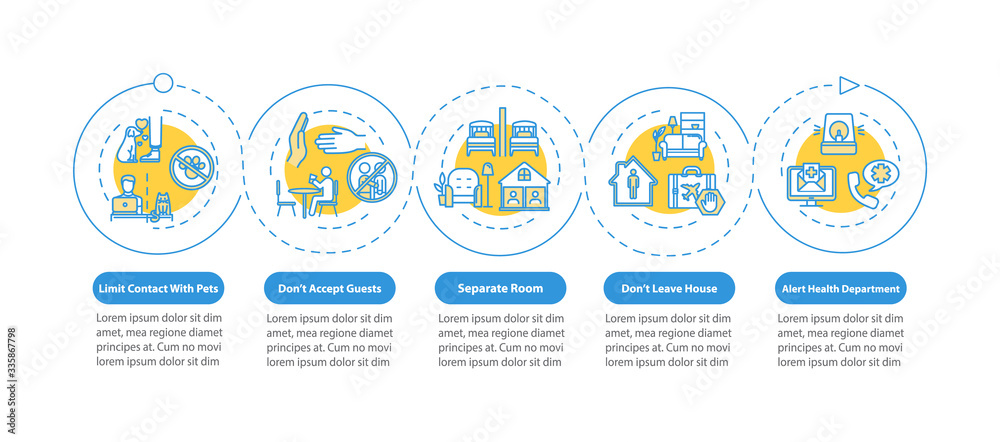 Limit Contact With Pets

Lorem ipsum dolor sit dim amet, mea regione diamet principes at. Cum no movi lorem ipsum dolor sit dim

Don't Accept Guests

Lorem ipsum dolor sit dim amet, mea regione diamet principes at. Cum no movi lorem ipsum dolor sit dim

Separate Room

Lorem ipsum dolor sit dim amet, mea regione diamet principes at. Cum no movi lorem ipsum dolor sit dim

Don't Leave House

Lorem ipsum dolor sit dim amet, mea regione diamet principes at. Cum no movi lorem ipsum dolor sit dim

Alert Health Department

Lorem ipsum dolor sit dim amet, mea regione diamet principes at. Cum no movi lorem ipsum dolor sit dim

335867798