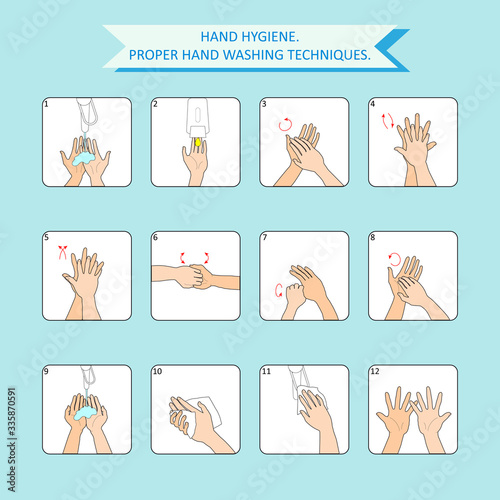 HAND HYGIENE.
PROPER HAND WASHING TECHNIQUES.

1

2

3

4

5

6

7

8

9

10

11

12

Adobe Stock | #335870591