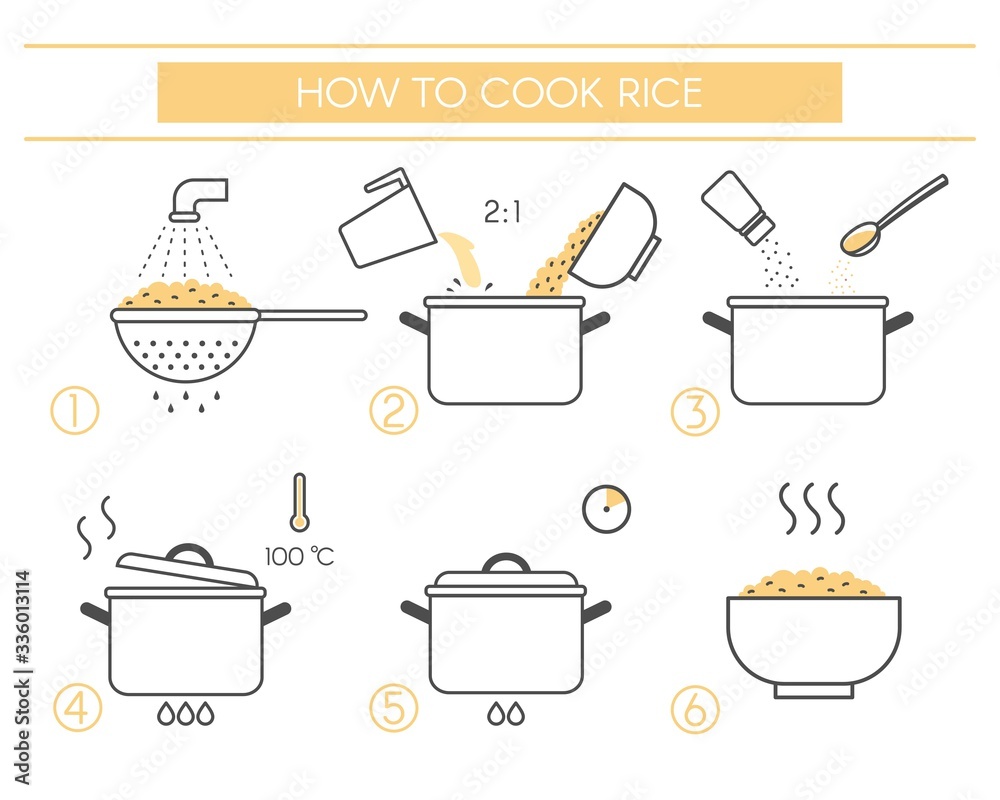 HOW TO COOK RICE

1

2:1

2

3

100 °C

4

5

6

Adobe Stock | #336013114