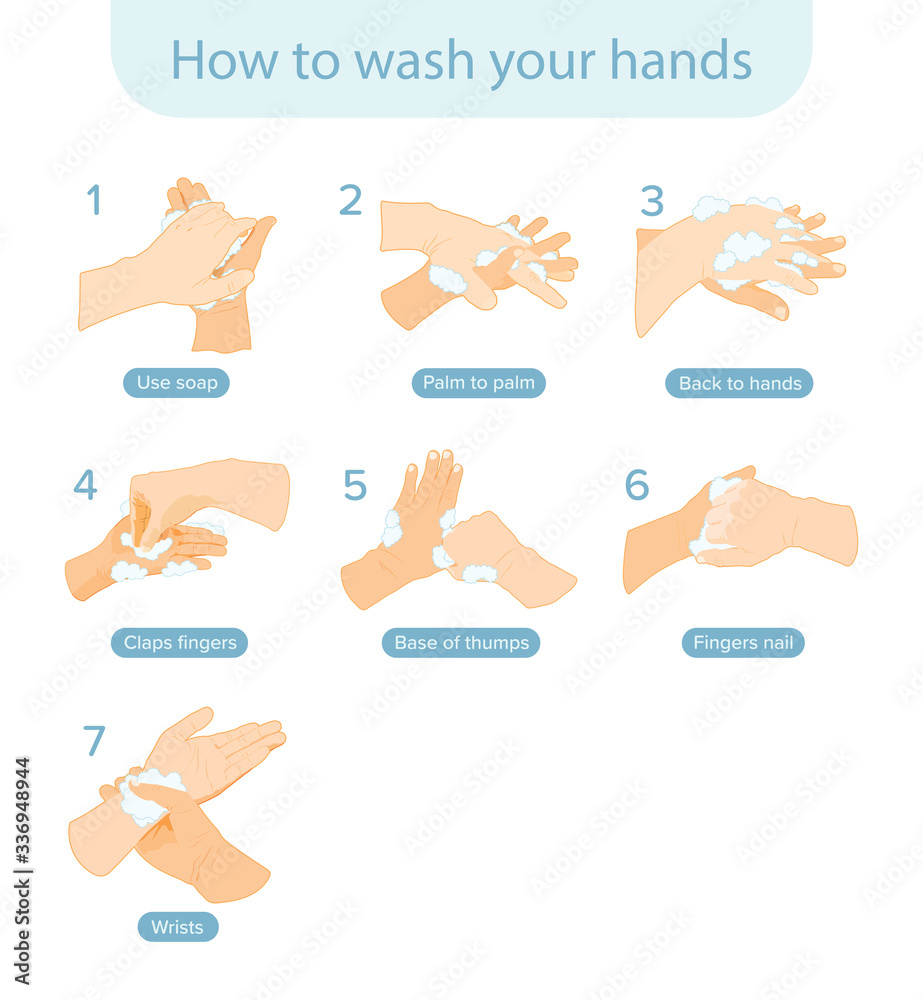 How to wash your hands

1

Use soap

2

Palm to palm

3

Back to hands

4

Claps fingers

5

Base of thumps

6

Fingers nail

7

Wrists

Adobe Stock | #336948944