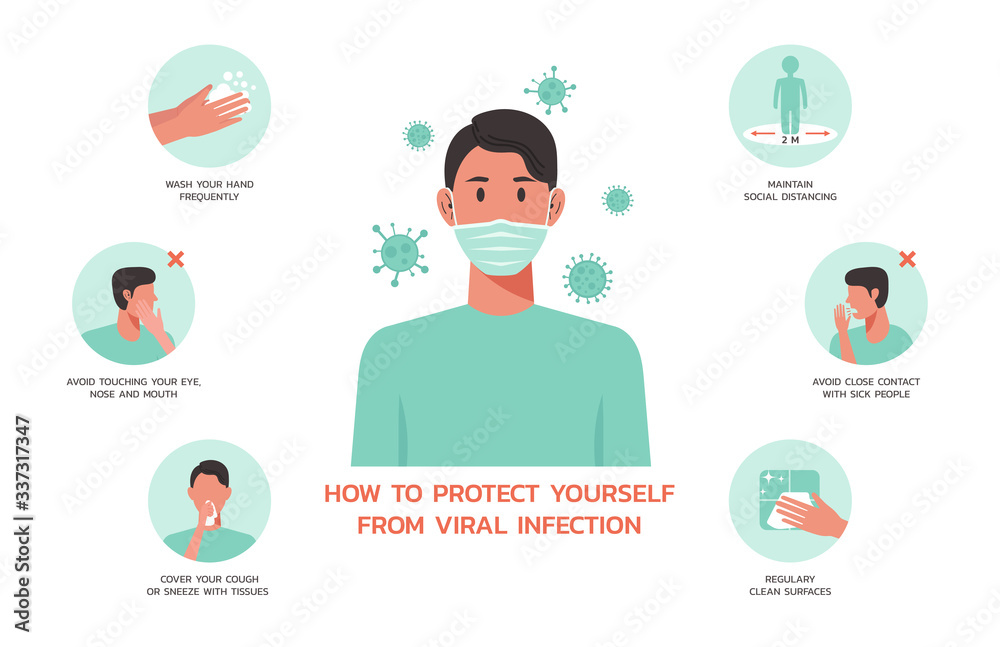 WASH YOUR HAND FREQUENTLY

AVOID TOUCHING YOUR EYE, NOSE AND MOUTH

COVER YOUR COUGH OR SNEEZE WITH TISSUES

HOW TO PROTECT YOURSELF FROM VIRAL INFECTION

2 M

MAINTAIN SOCIAL DISTANCING

AVOID CLOSE CONTACT WITH SICK PEOPLE

REGULARY CLEAN SURFACES

Adobe Stock | #337317347