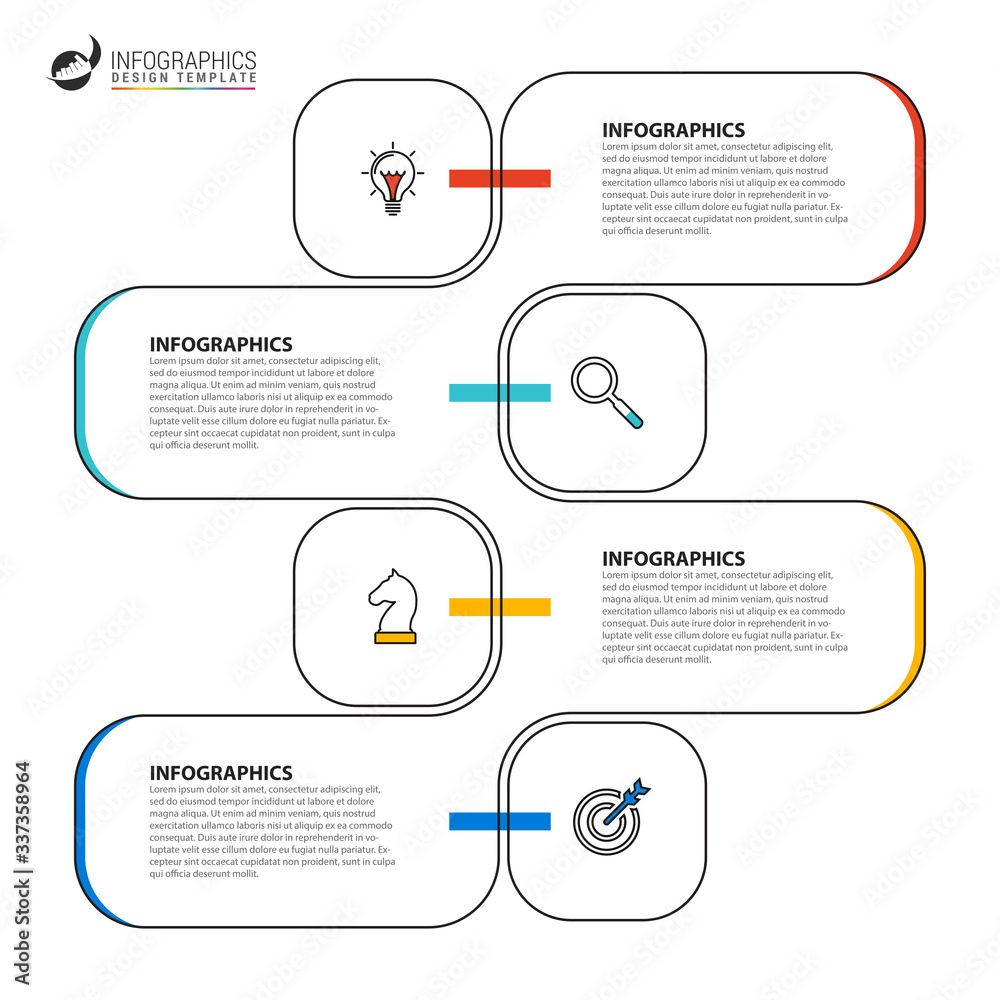 INFOGRAPHICS
DESIGN TEMPLATE

INFOGRAPHICS
Lorem ipsum dolor sit amet, consectetur adipiscing elit, sed do eiusmod tempor incididunt ut labore et dolore magna aliqua. Ut enim ad minim veniam, quis nostrud exercitation ullamco laboris nisi ut aliquip ex ea commodo consequat. Duis aute irure dolor in reprehenderit in voluptate velit esse cillum dolore eu fugiat nulla pariatur. Excepteur sint occaecat cupidatat non proident, sunt in culpa qui officia deserunt mollit.

INFOGRAPHICS
Lorem ipsum dolor sit amet, consectetur adipiscing elit, sed do eiusmod tempor incididunt ut labore et dolore magna aliqua. Ut enim ad minim veniam, quis nostrud exercitation ullamco laboris nisi ut aliquip ex ea commodo consequat. Duis aute irure dolor in reprehenderit in voluptate velit esse cillum dolore eu fugiat nulla pariatur. Excepteur sint occaecat cupidatat non proident, sunt in culpa qui officia deserunt mollit.

INFOGRAPHICS
Lorem ipsum dolor sit amet, consectetur adipiscing elit, sed do eiusmod tempor incididunt ut labore et dolore magna aliqua. Ut enim ad minim veniam, quis nostrud exercitation ullamco laboris nisi ut aliquip ex ea commodo consequat. Duis aute irure dolor in reprehenderit in voluptate velit esse cillum dolore eu fugiat nulla pariatur. Excepteur sint occaecat cupidatat non proident, sunt in culpa qui officia deserunt mollit.

INFOGRAPHICS
Lorem ipsum dolor sit amet, consectetur adipiscing elit, sed do eiusmod tempor incididunt ut labore et dolore magna aliqua. Ut enim ad minim veniam, quis nostrud exercitation ullamco laboris nisi ut aliquip ex ea commodo consequat. Duis aute irure dolor in reprehenderit in voluptate velit esse cillum dolore eu fugiat nulla pariatur. Excepteur sint occaecat cupidatat non proident, sunt in culpa qui officia deserunt mollit.

Adobe Stock | #337358964