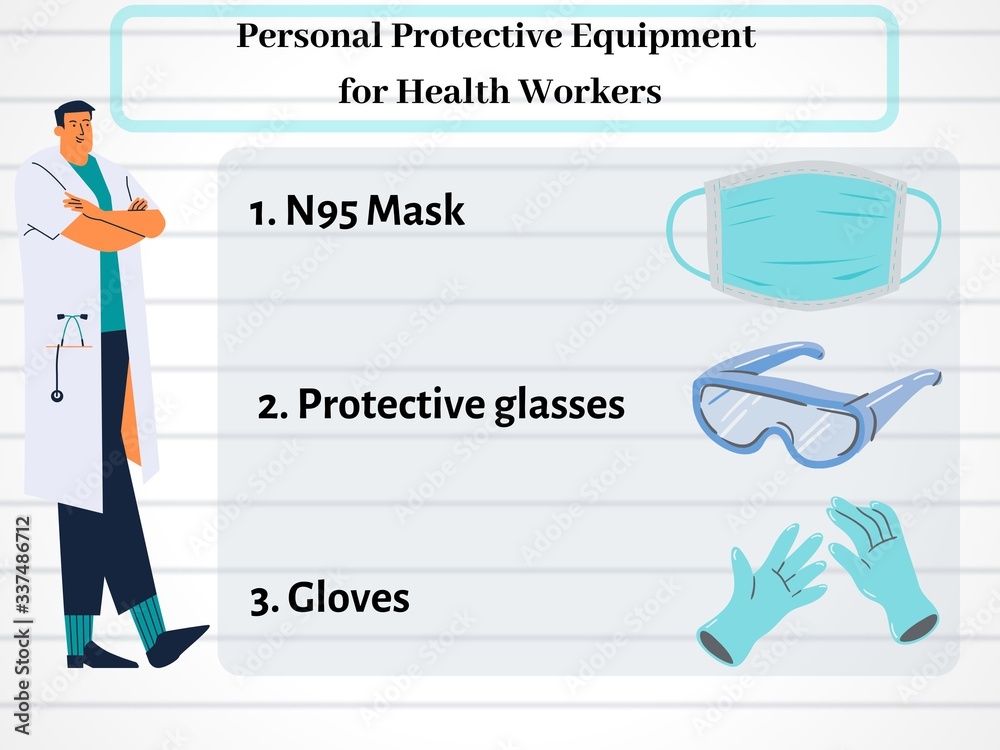 Personal Protective Equipment for Health Workers

1. N95 Mask

2. Protective glasses

3. Gloves

Adobe Stock | #337486712