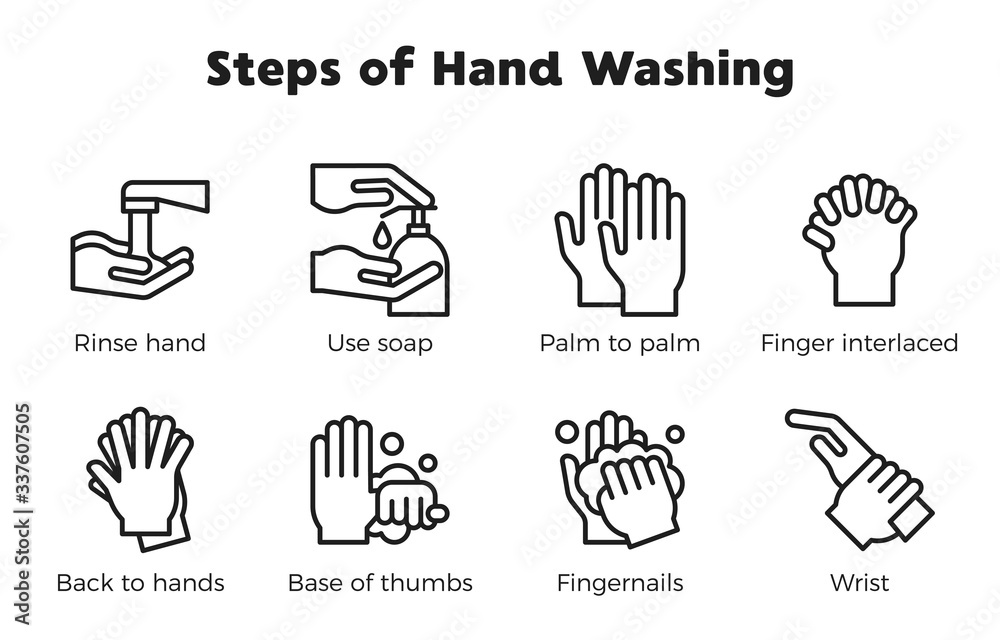 Steps of Hand Washing

Rinse hand

Use soap

Palm to palm

Finger interlaced

Back to hands

Base of thumbs

Fingernails

Wrist

Adobe Stock | #337607505