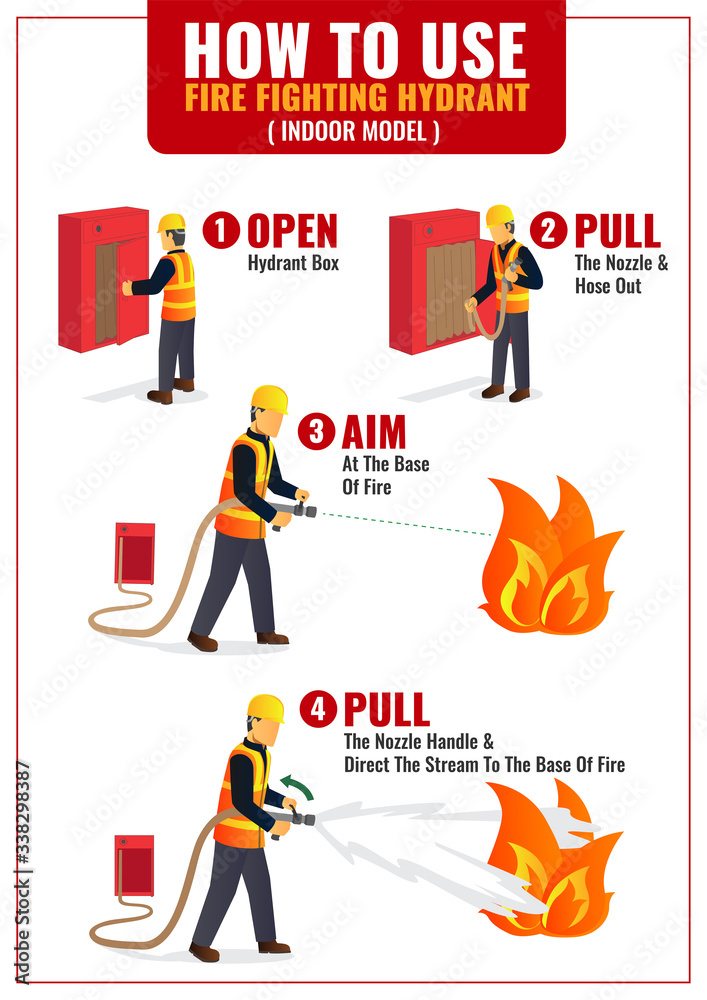 HOW TO USE
FIRE FIGHTING HYDRANT
( INDOOR MODEL )

1 OPEN
Hydrant Box

2 PULL
The Nozzle & Hose Out

3 AIM
At The Base Of Fire

4 PULL
The Nozzle Handle & Direct The Stream To The Base Of Fire

Adobe Stock | #338298387