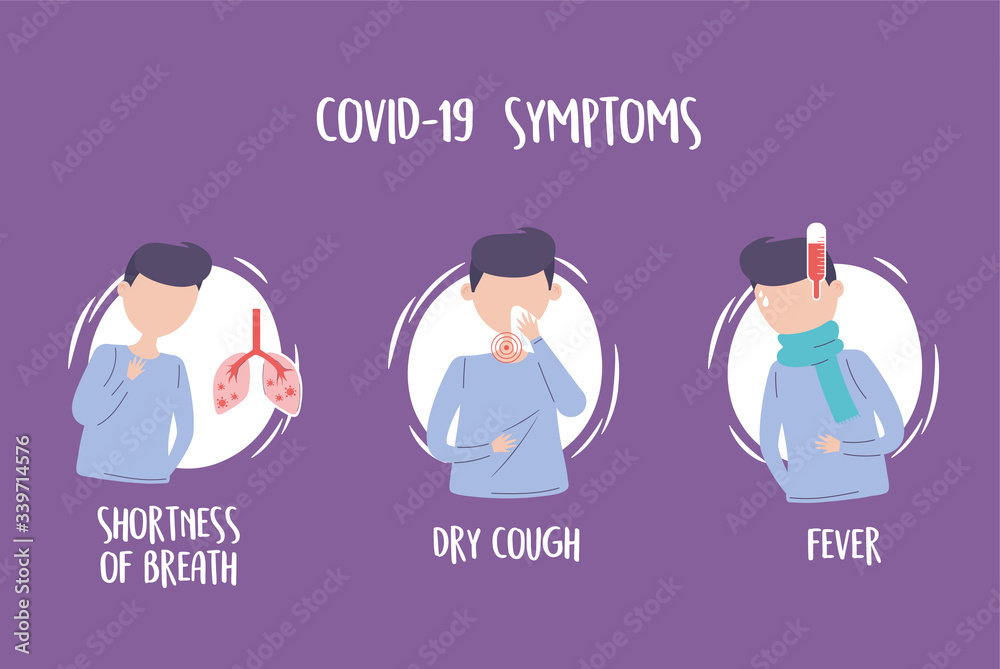 COVID-19 SYMPTOMS

SHORTNESS OF BREATH

DRY COUGH

FEVER

Adobe Stock | #339714576